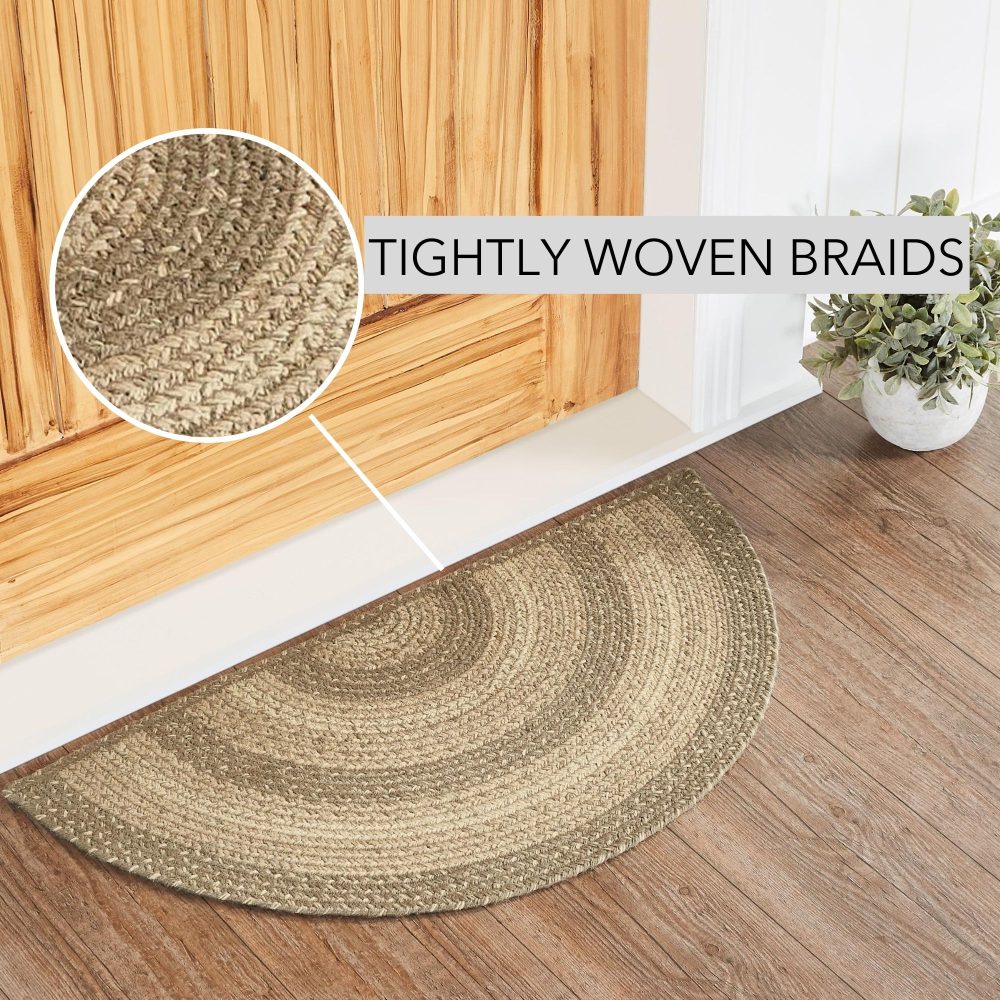 TIGHTLY WOVEN BRAIDS