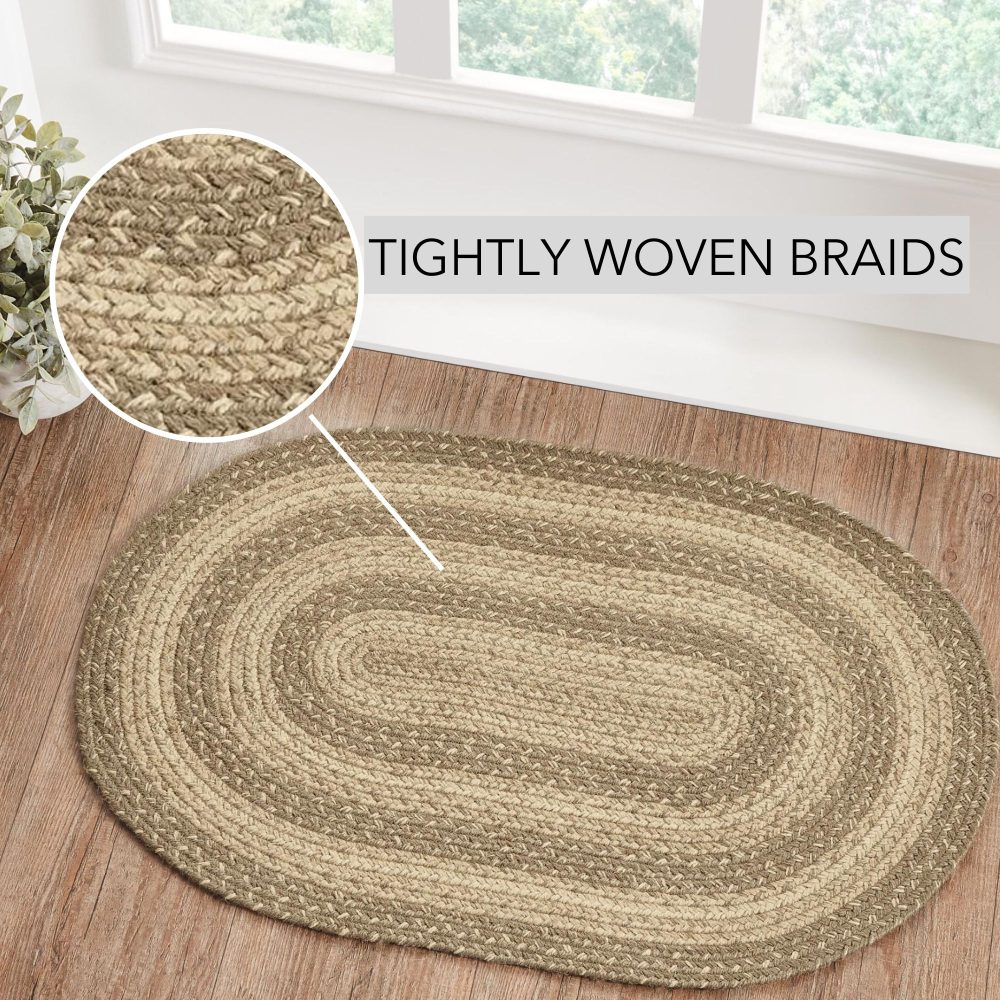 TIGHTLY WOVEN BRAIDS