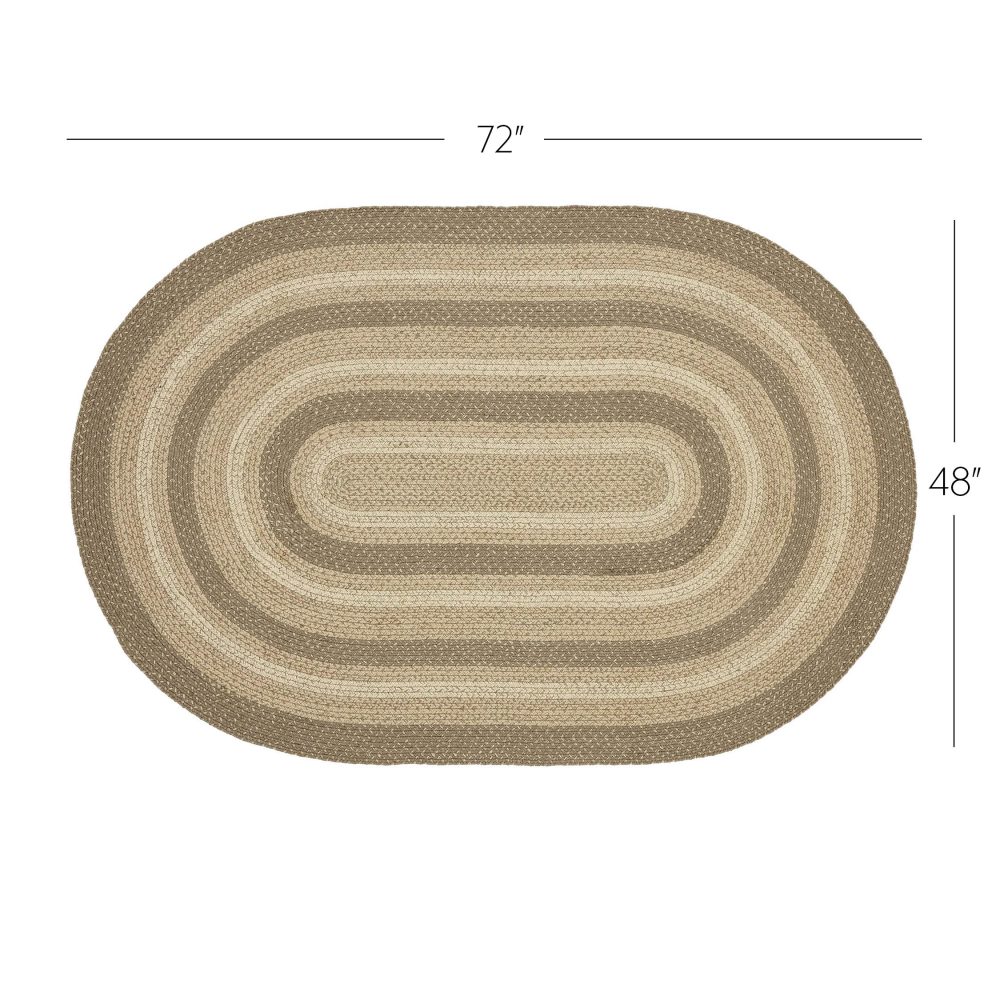 72″

48″