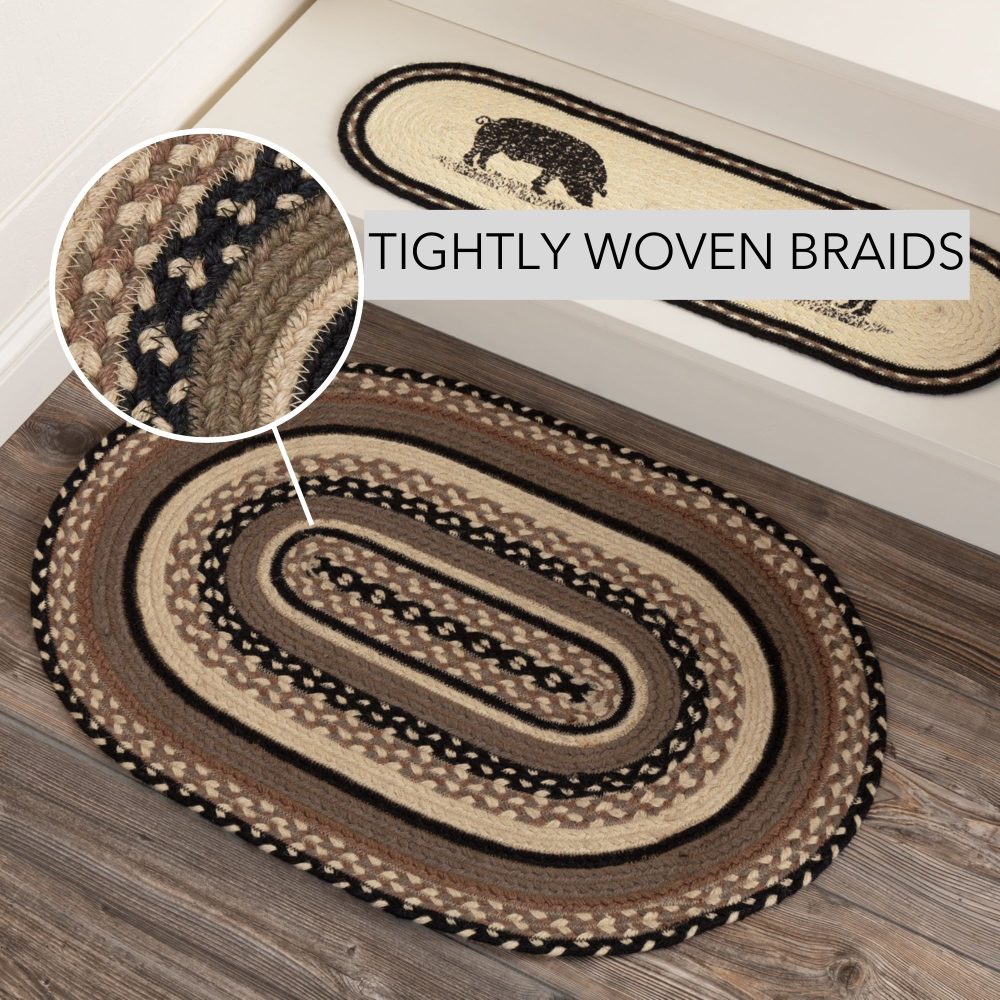 TIGHTLY WOVEN BRAIDS