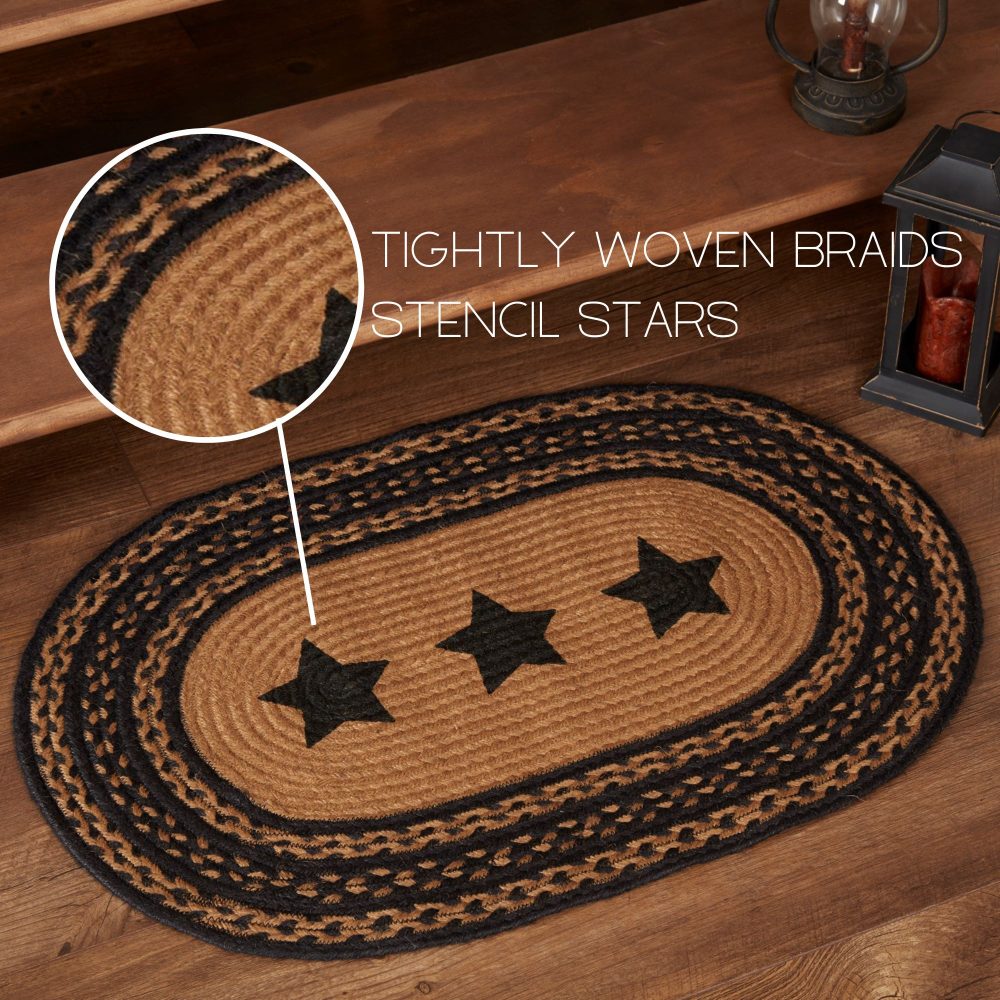 TIGHTLY WOVEN BRAIDS
STENCIL STARS