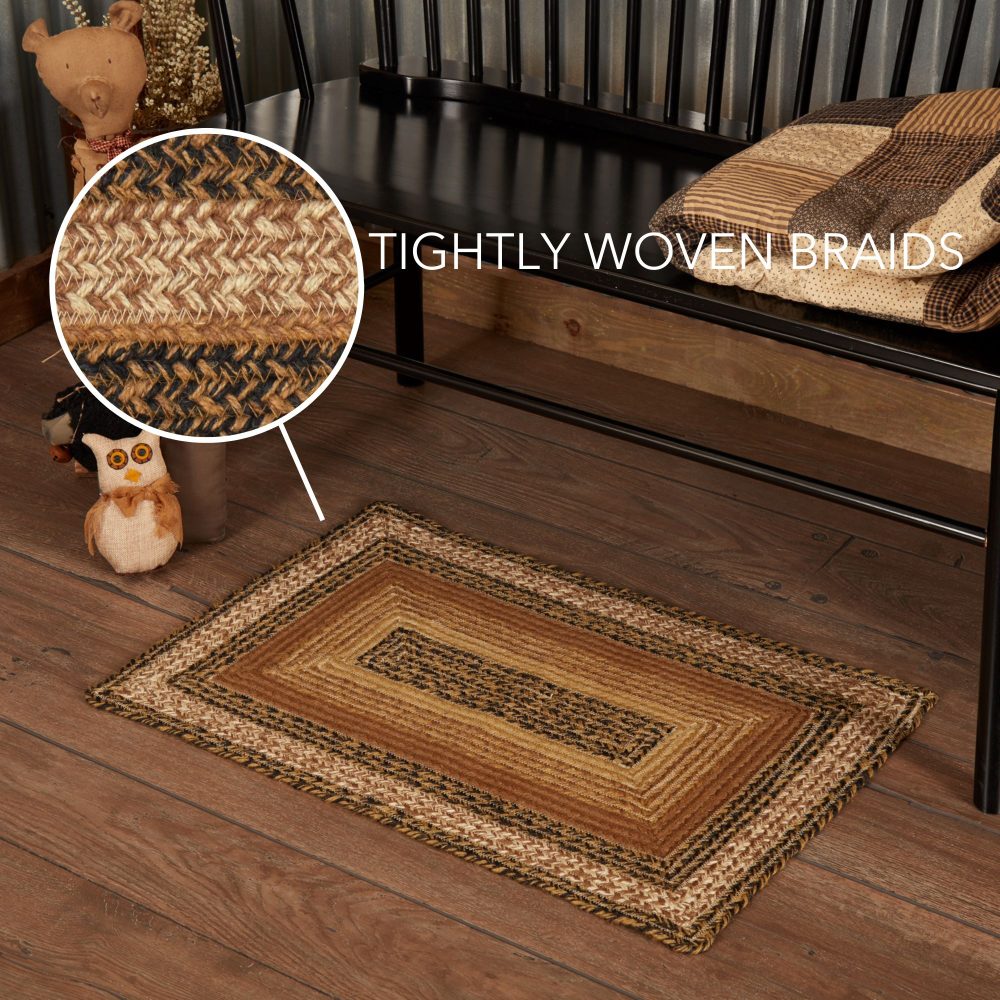 TIGHTLY WOVEN BRAIDS