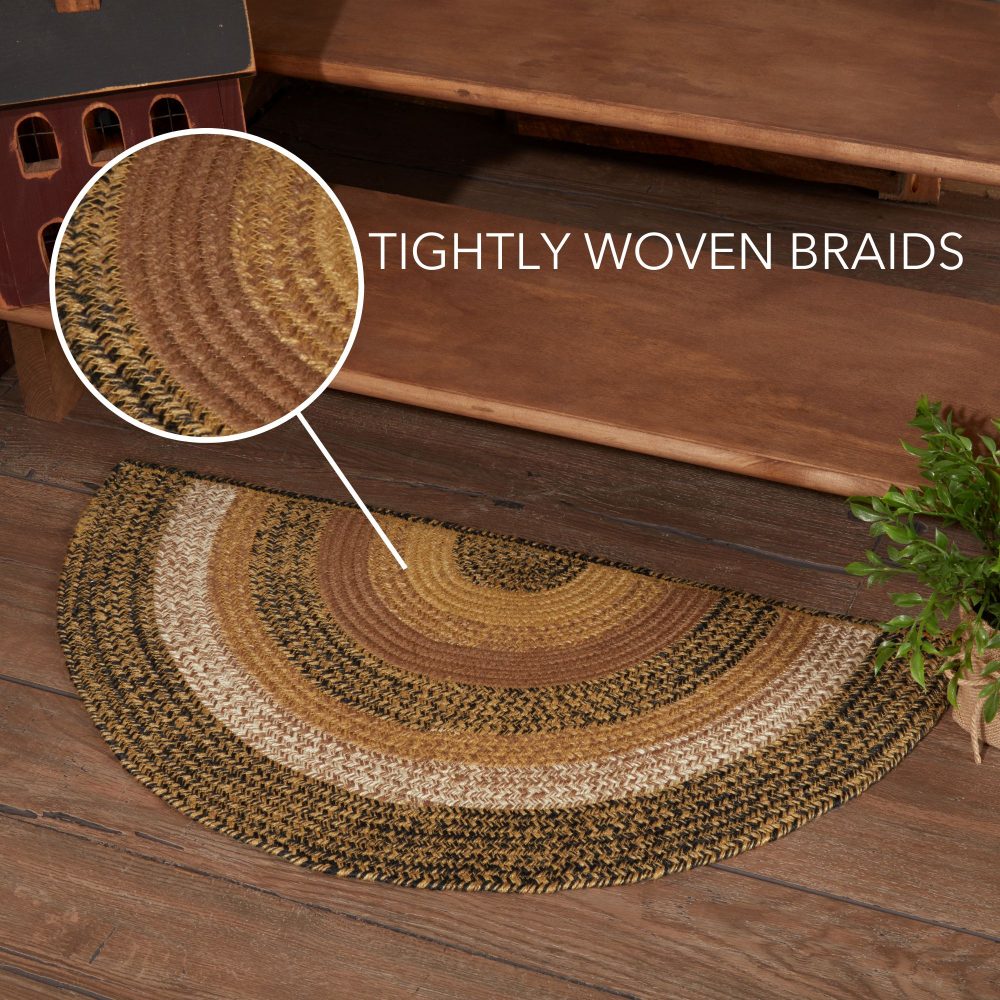 TIGHTLY WOVEN BRAIDS