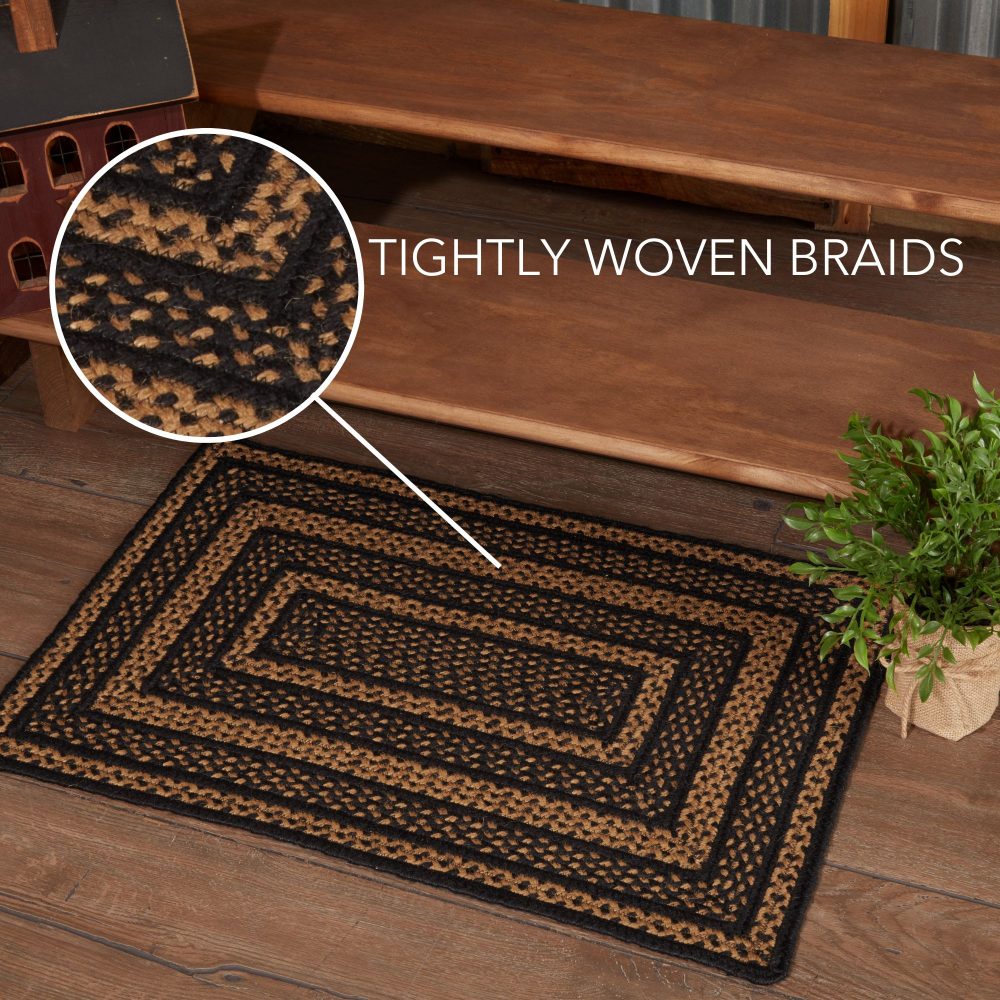 TIGHTLY WOVEN BRAIDS