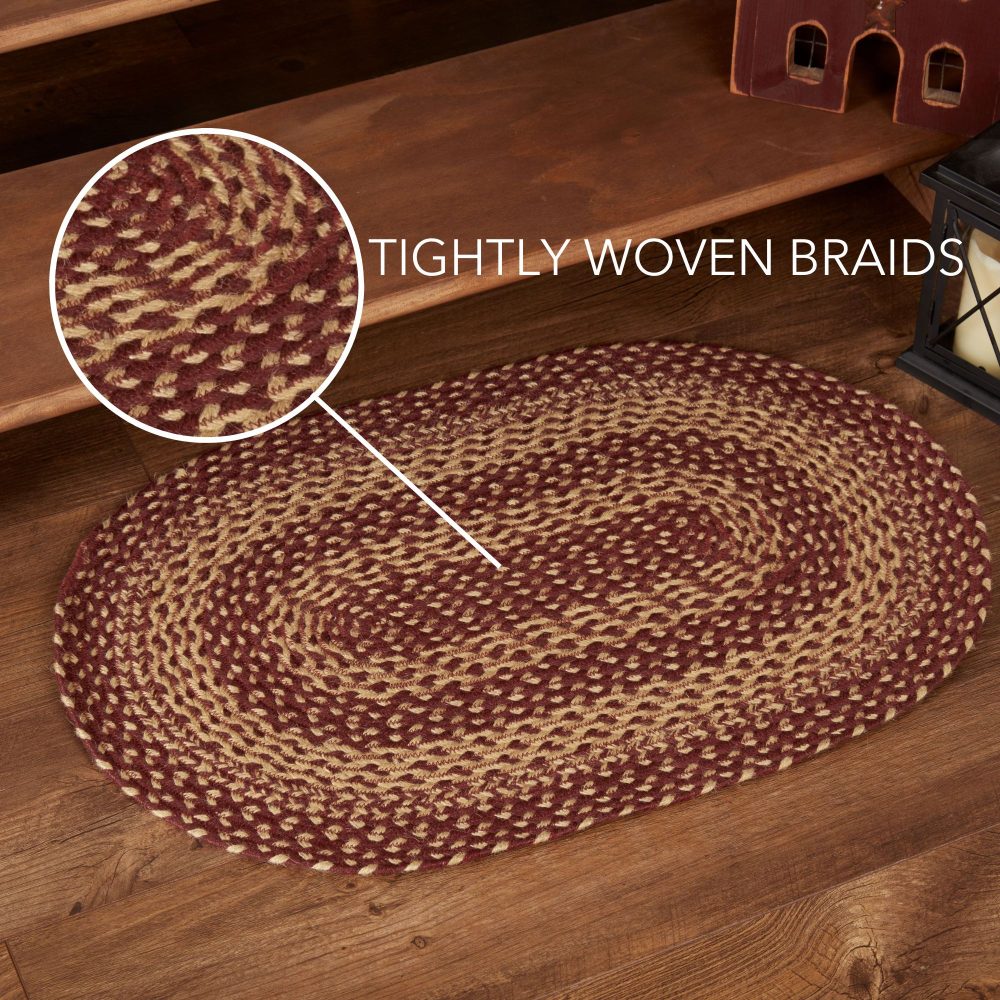 TIGHTLY WOVEN BRAIDS