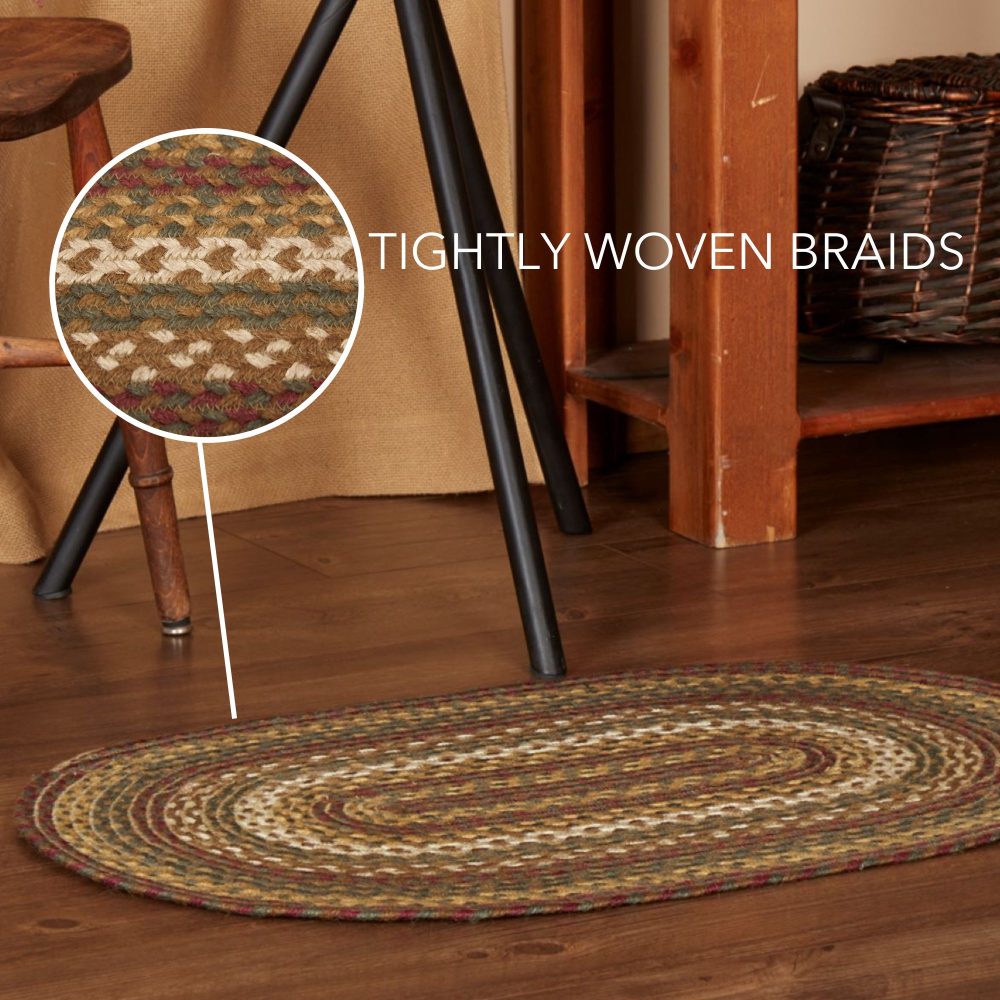 TIGHTLY WOVEN BRAIDS