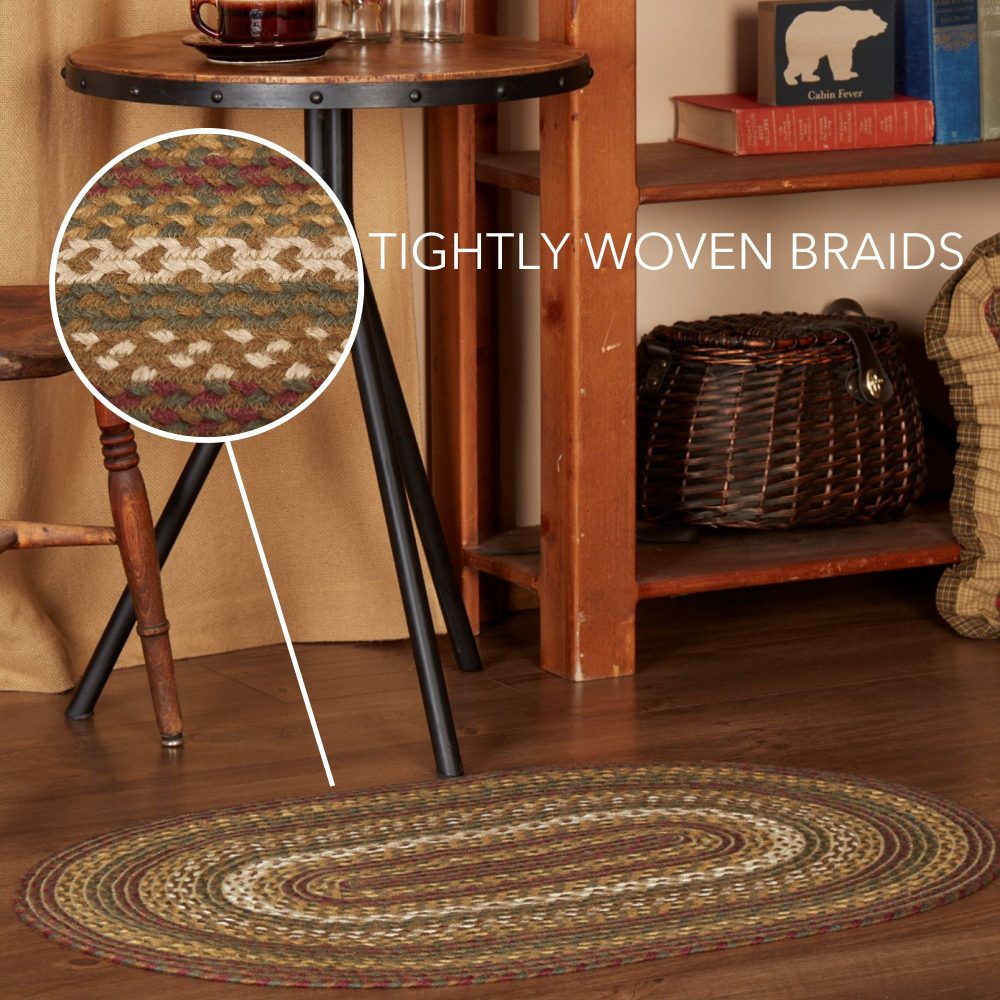 Cabin Fever

TIGHTLY WOVEN BRAIDS