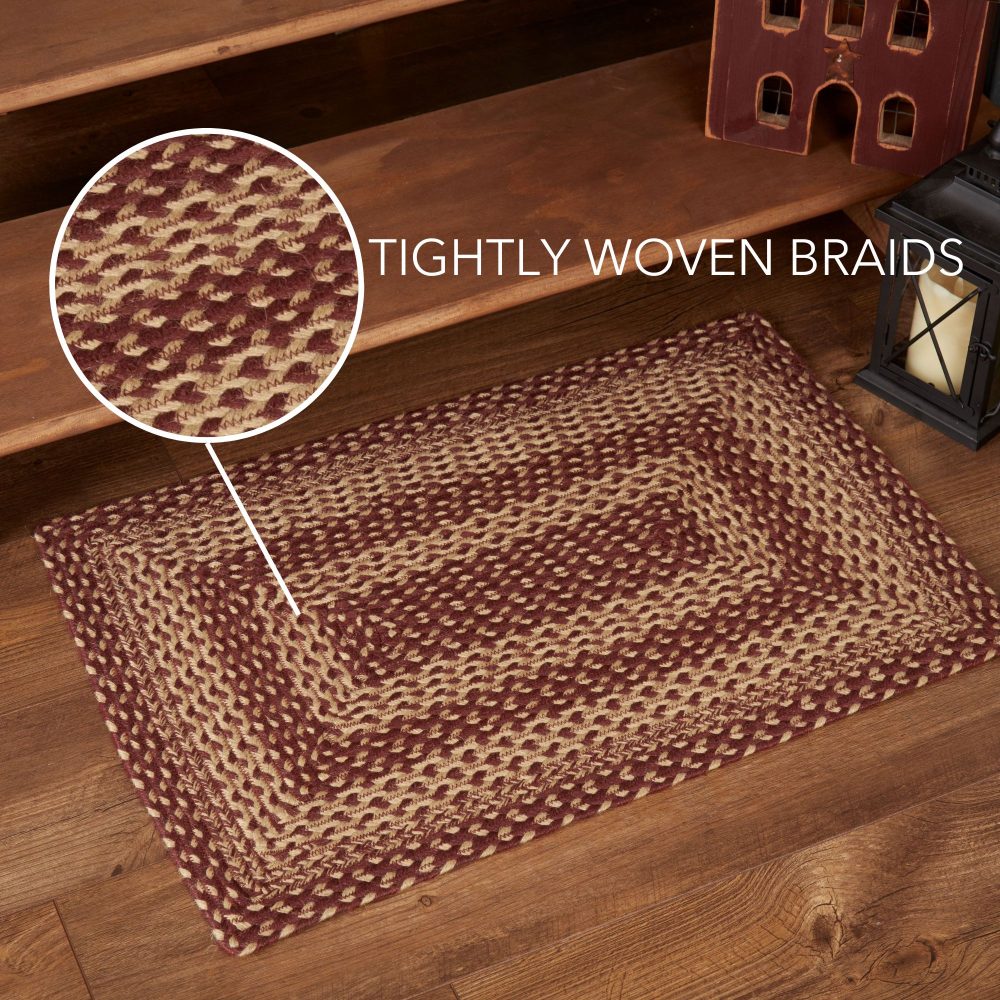 TIGHTLY WOVEN BRAIDS