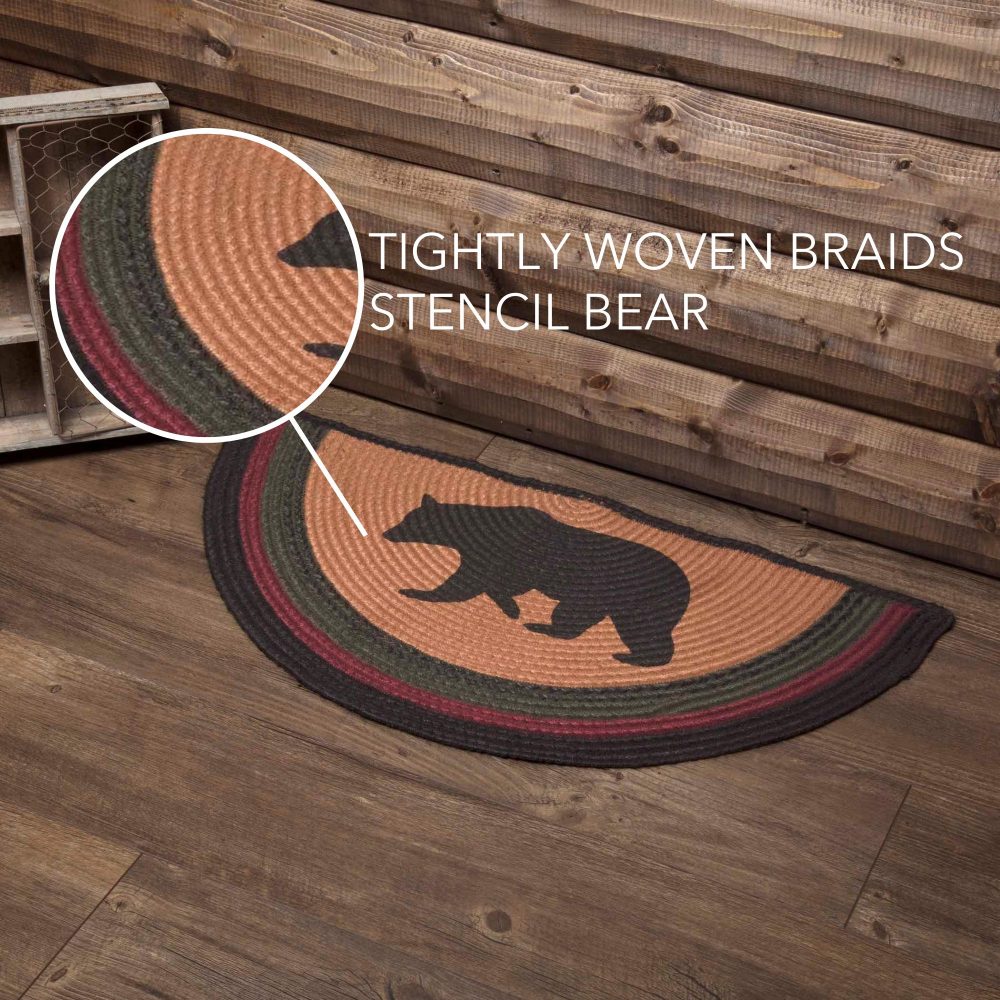 TIGHTLY WOVEN BRAIDS
STENCIL BEAR