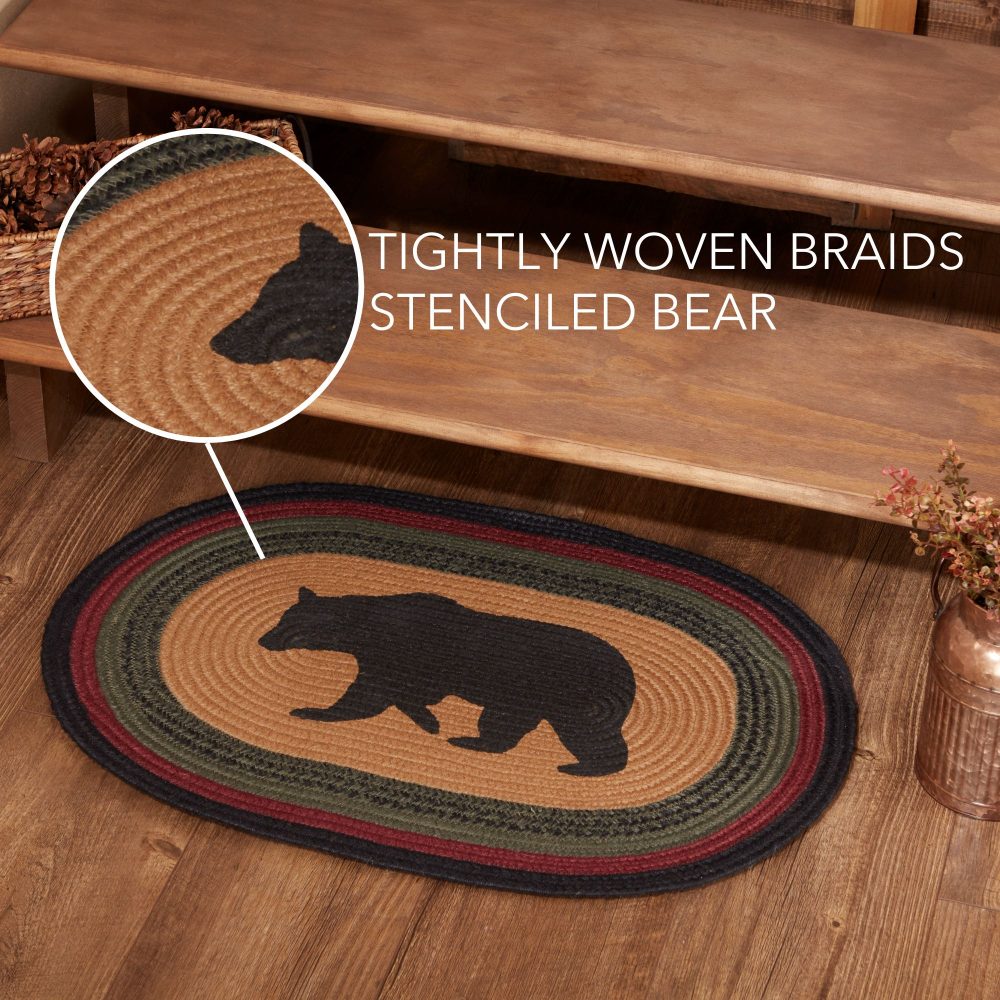 TIGHTLY WOVEN BRAIDS
STENCILED BEAR