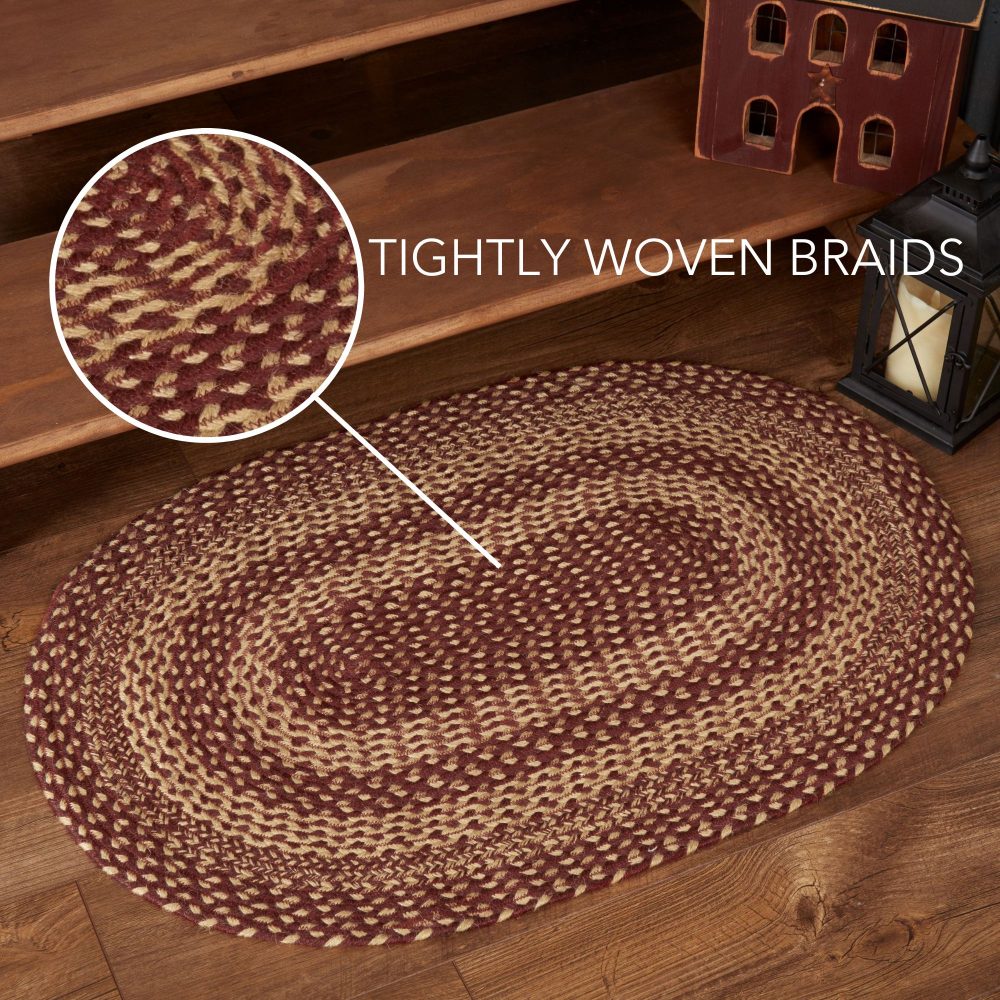 TIGHTLY WOVEN BRAIDS