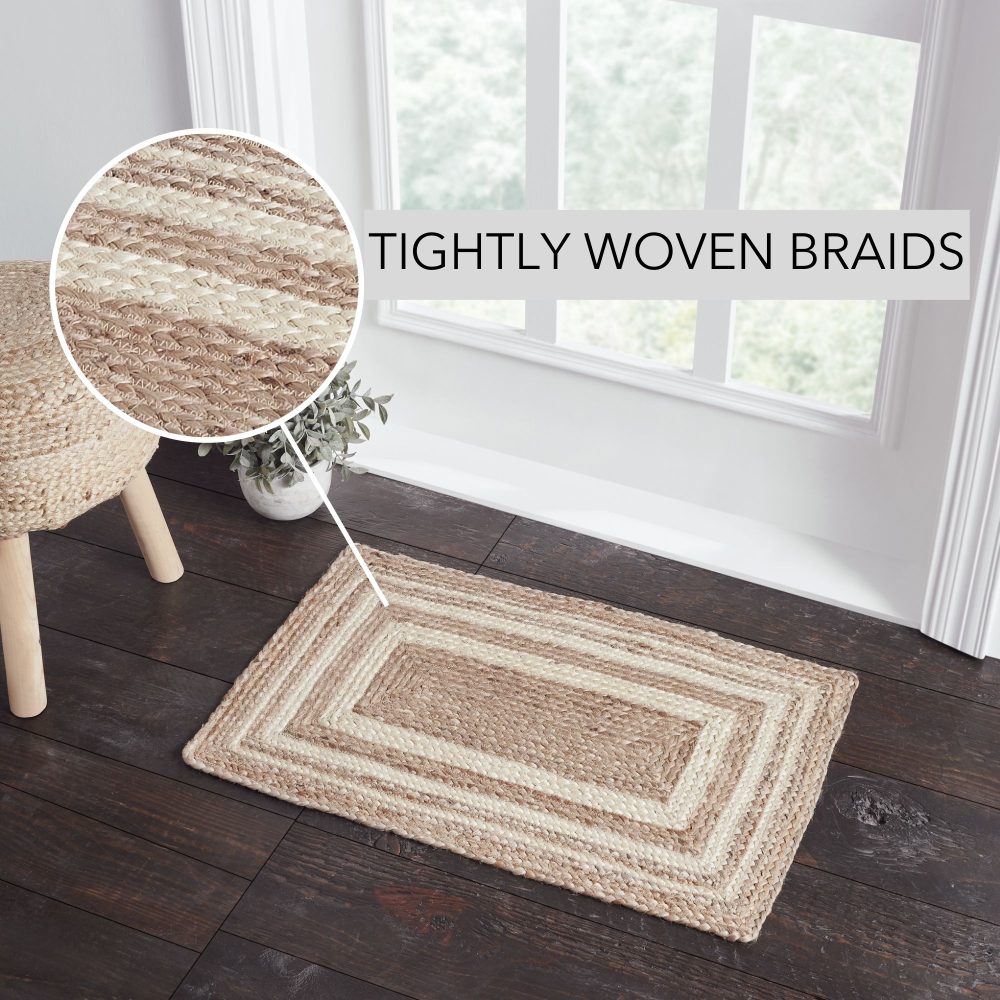 TIGHTLY WOVEN BRAIDS