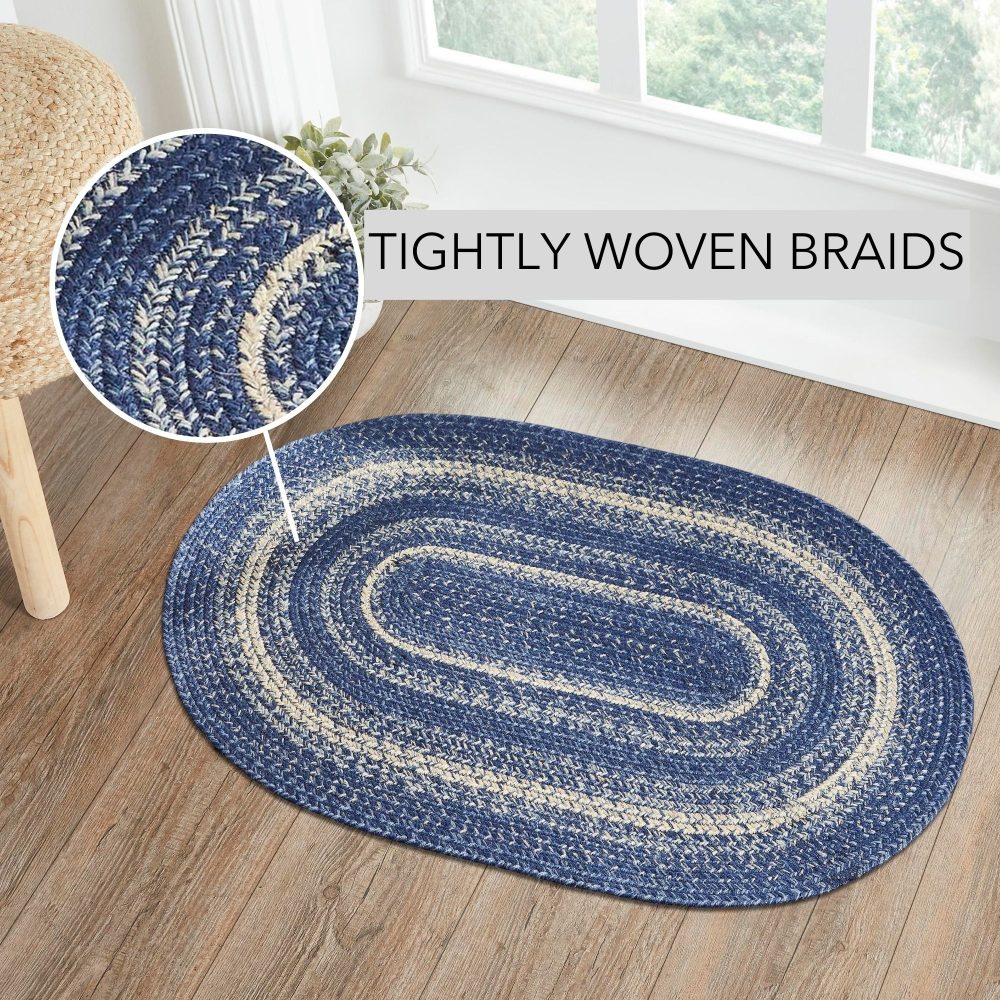 TIGHTLY WOVEN BRAIDS