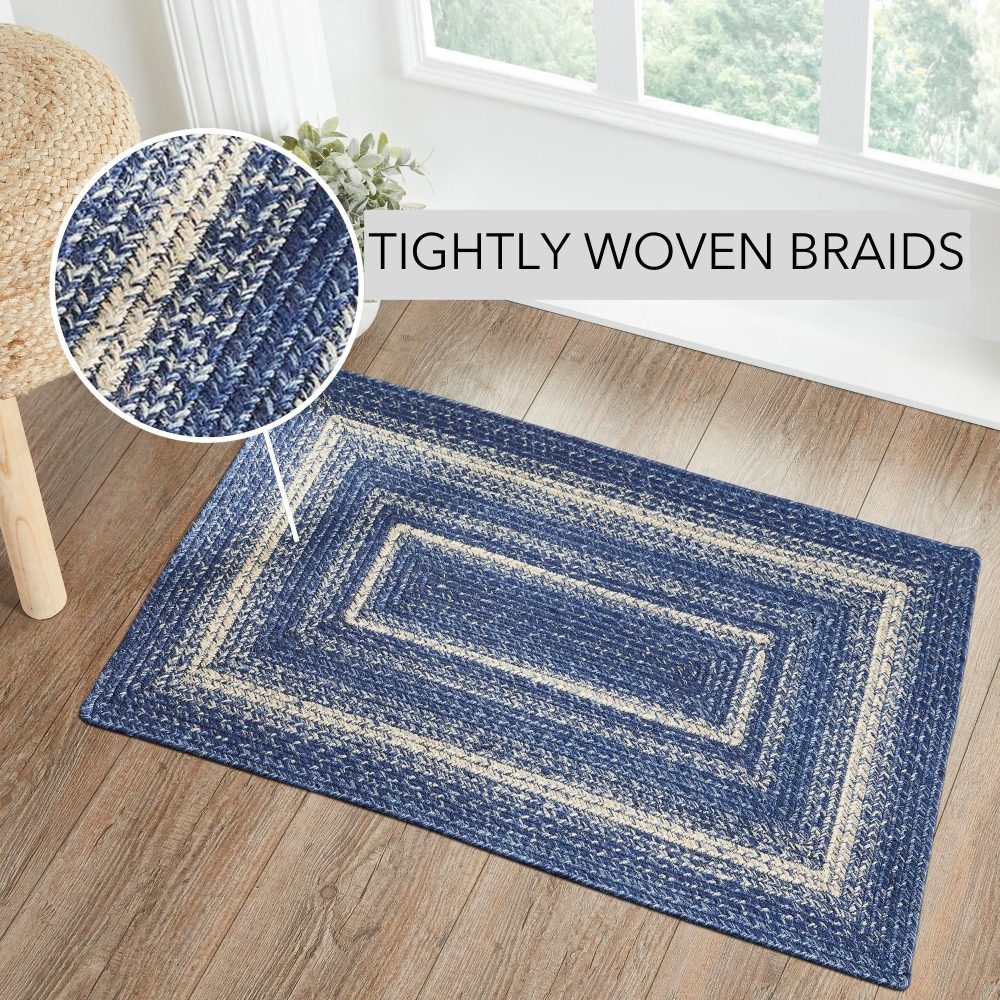 TIGHTLY WOVEN BRAIDS