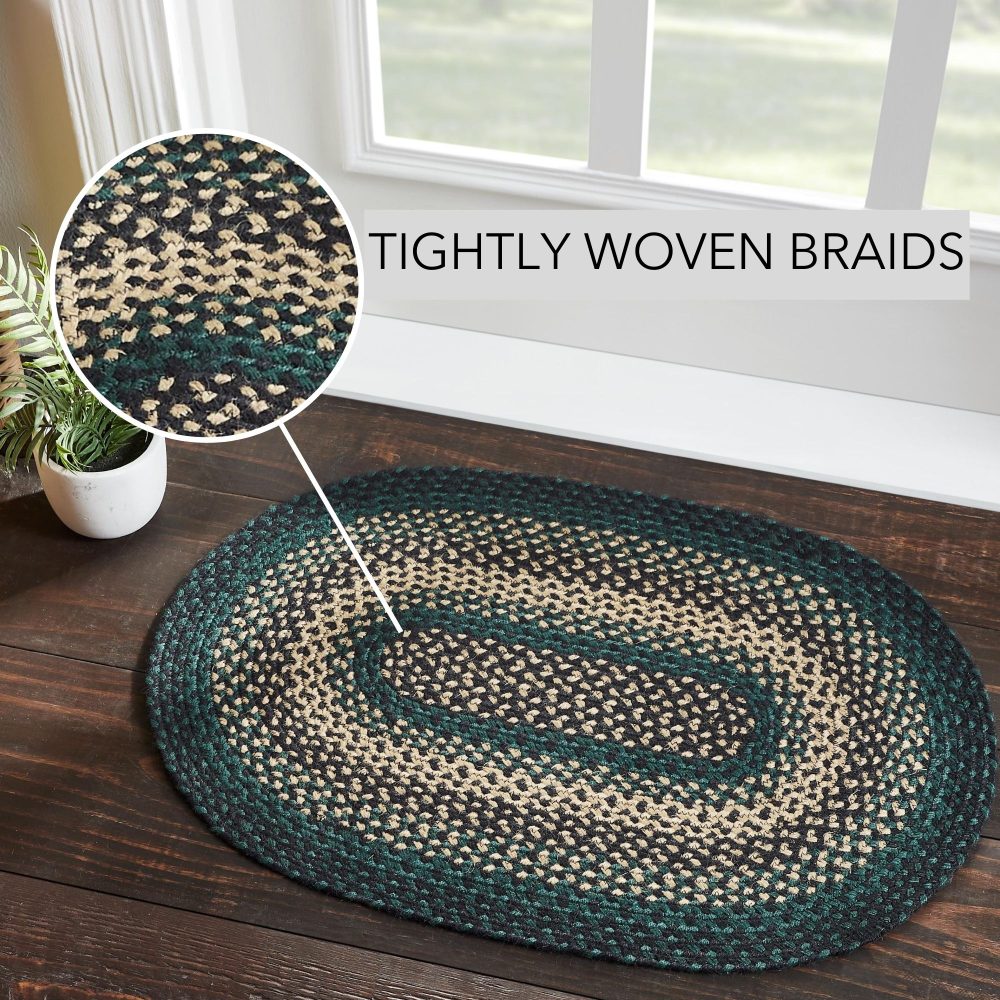 TIGHTLY WOVEN BRAIDS