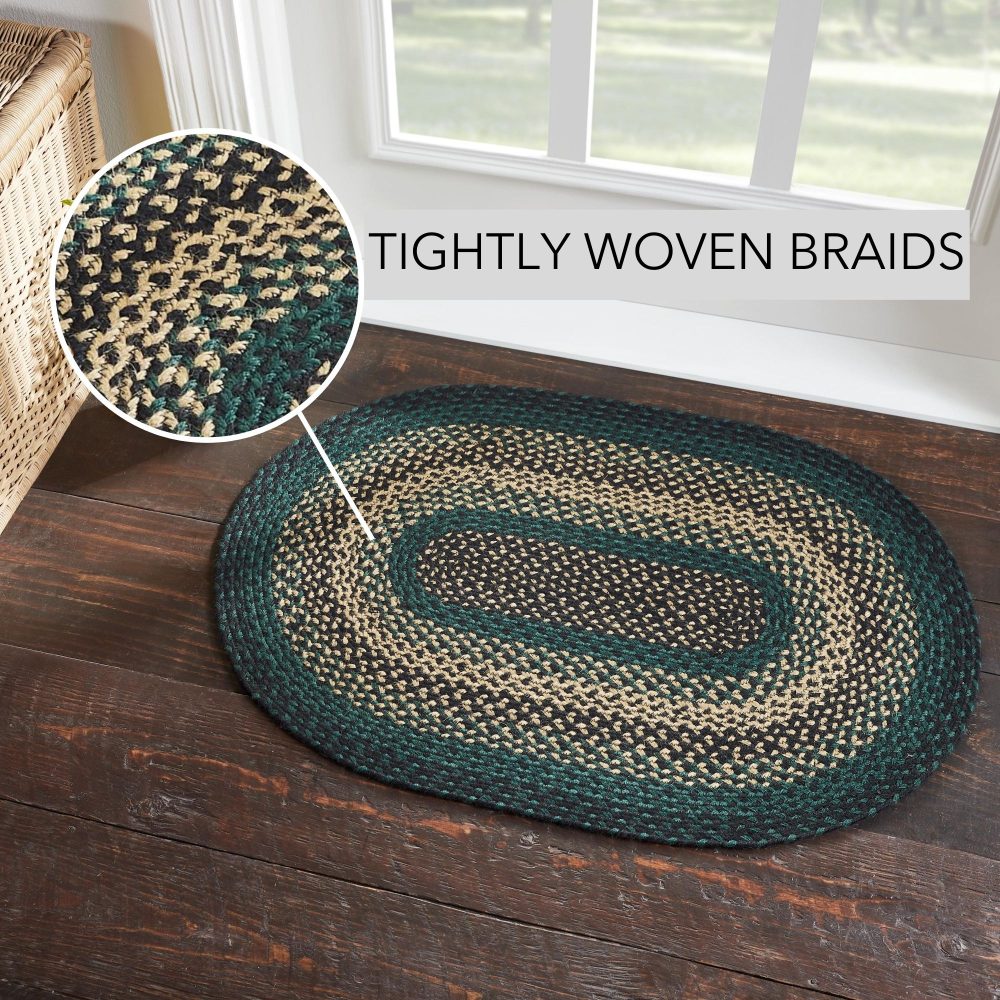 TIGHTLY WOVEN BRAIDS