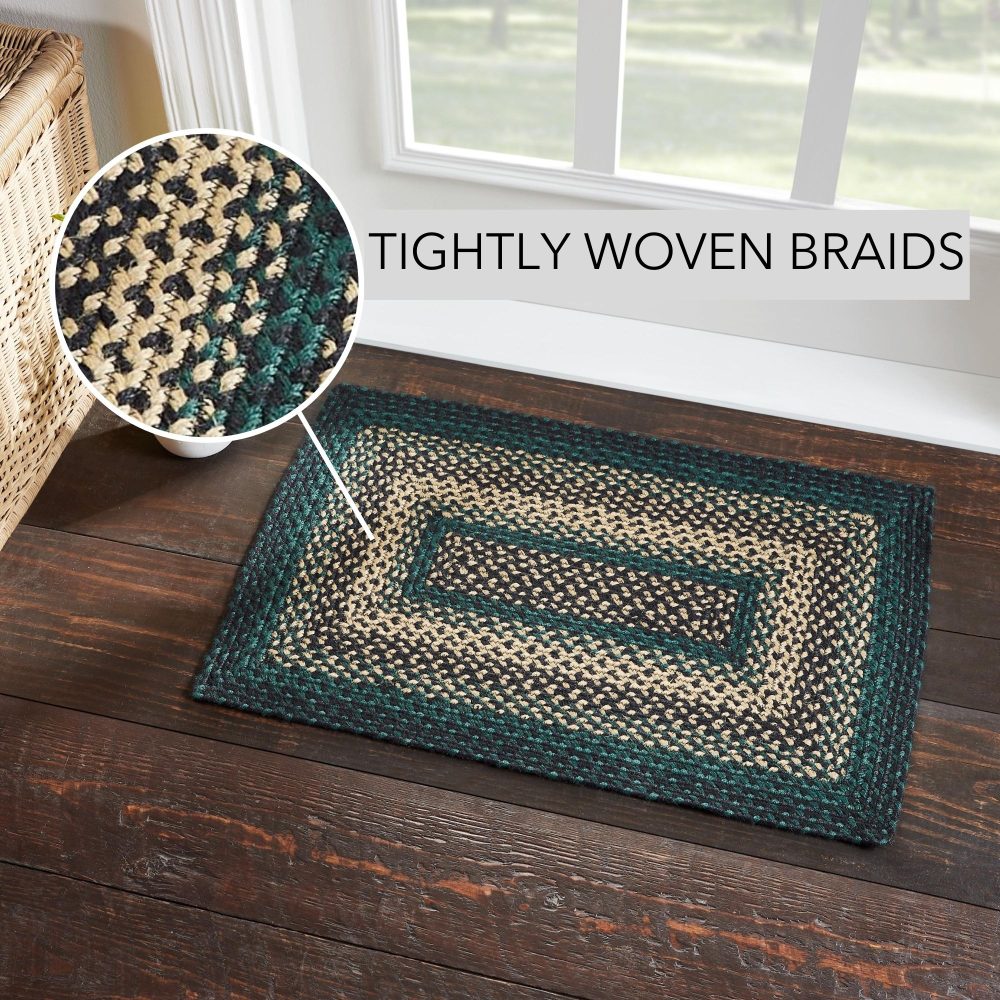 TIGHTLY WOVEN BRAIDS