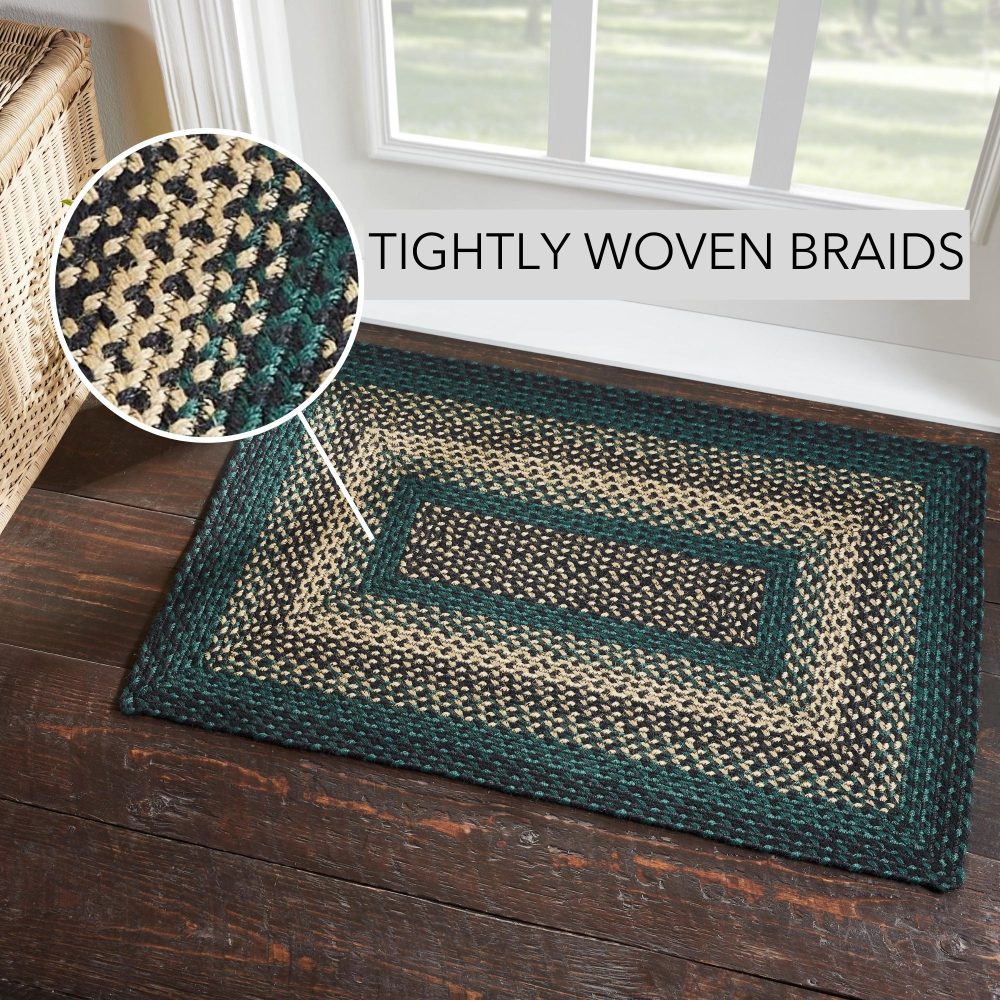 TIGHTLY WOVEN BRAIDS