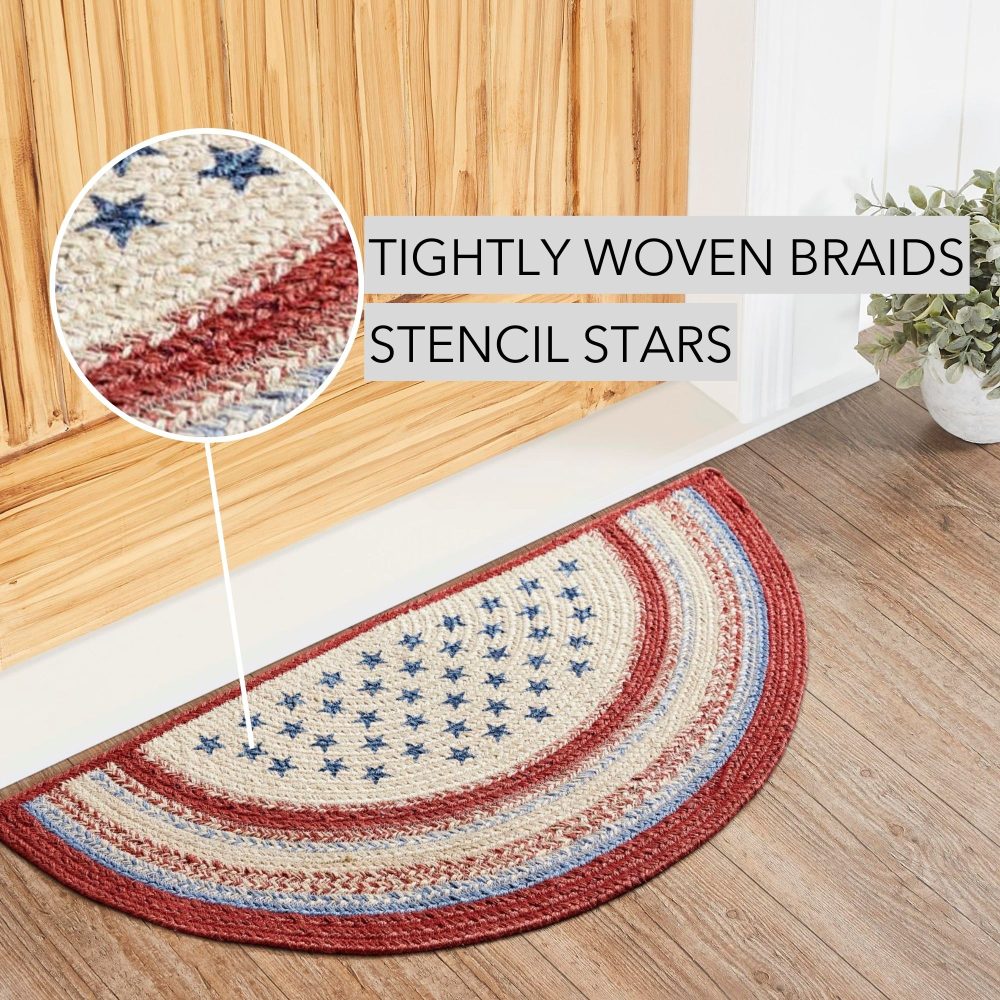 TIGHTLY WOVEN BRAIDS
STENCIL STARS