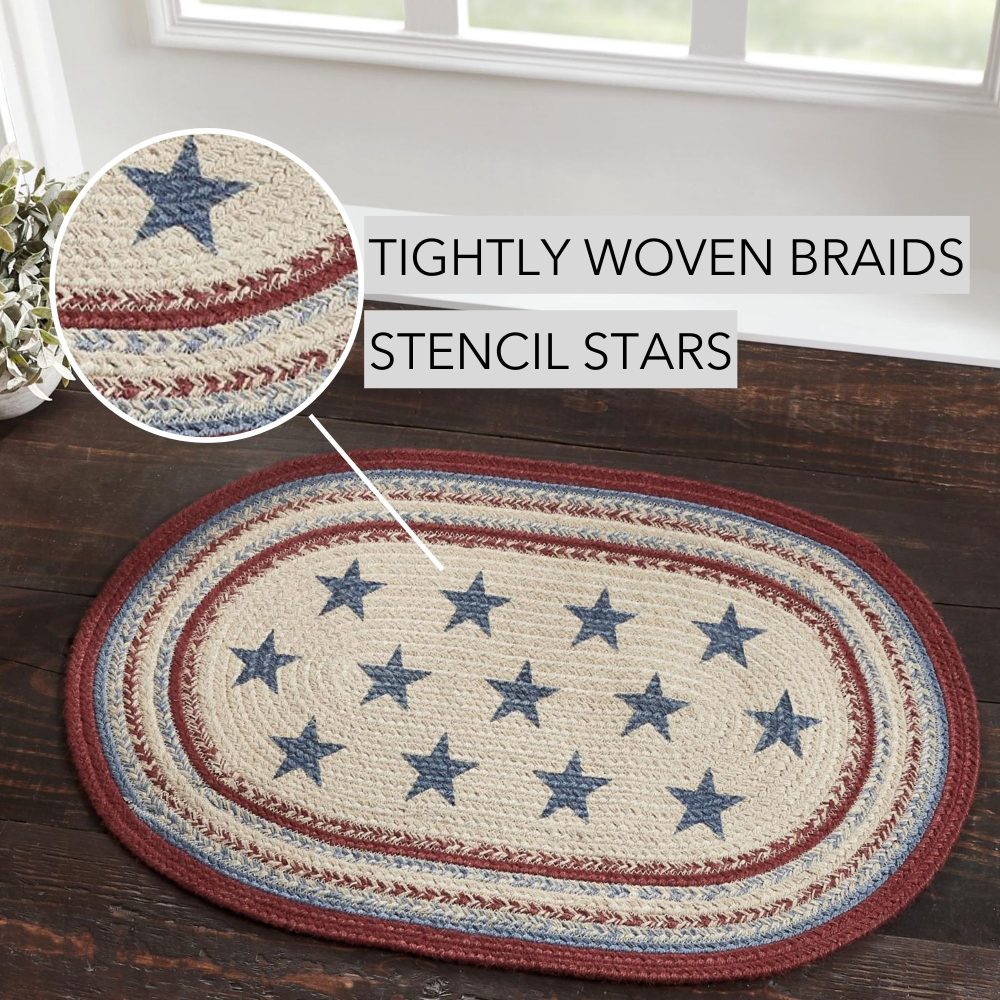 TIGHTLY WOVEN BRAIDS

STENCIL STARS