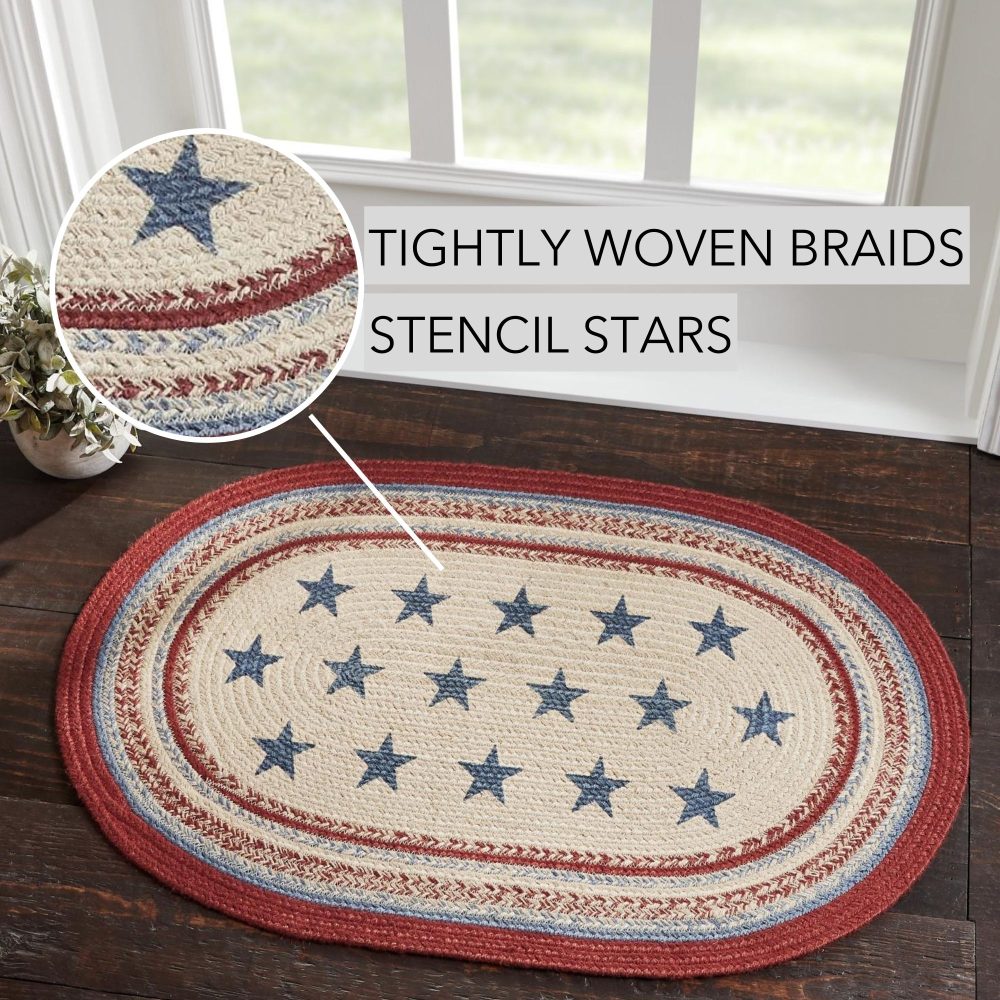 TIGHTLY WOVEN BRAIDS
STENCIL STARS