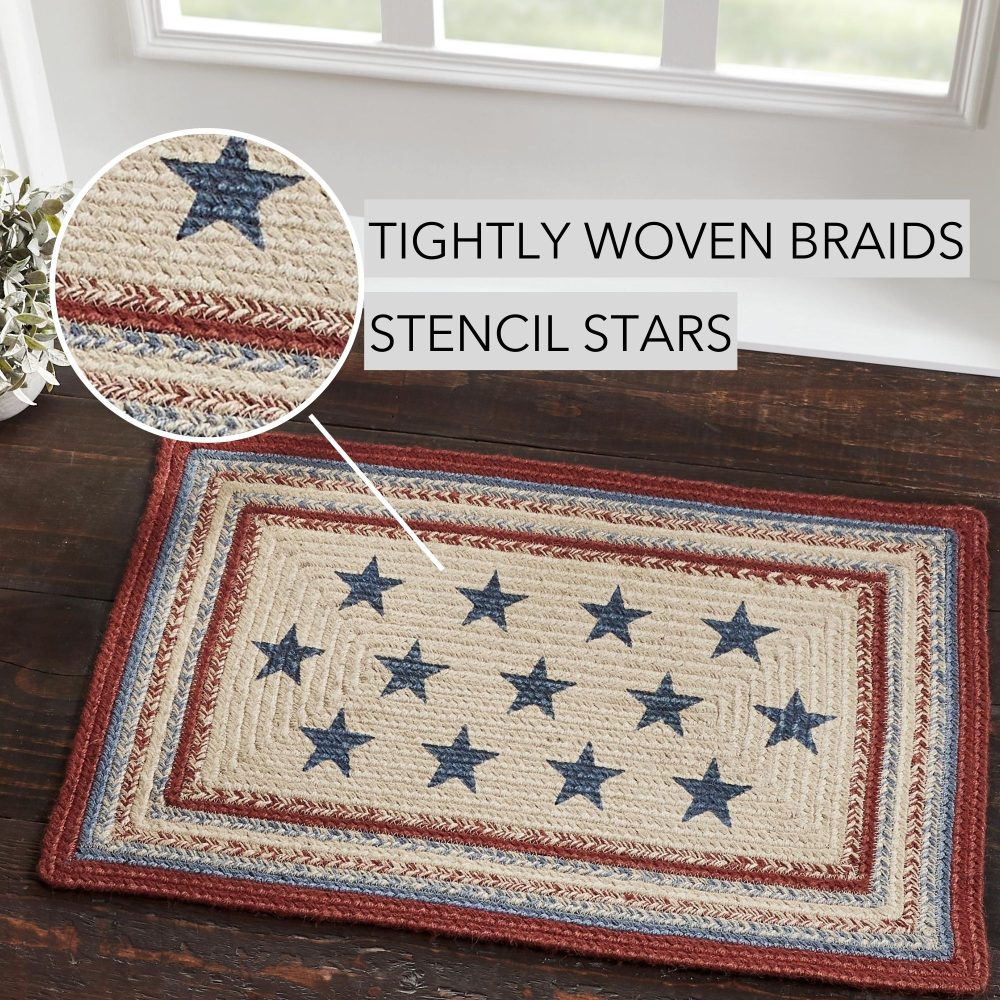 TIGHTLY WOVEN BRAIDS
STENCIL STARS