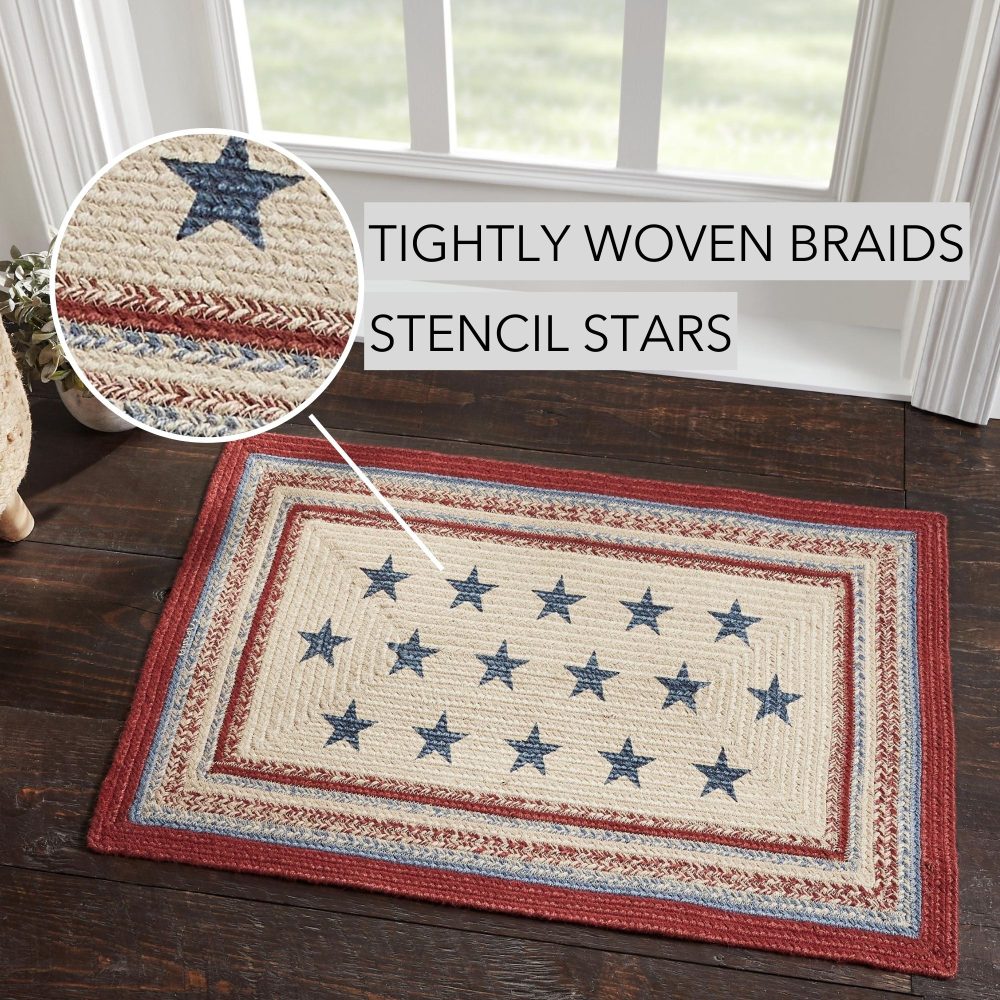 TIGHTLY WOVEN BRAIDS
STENCIL STARS