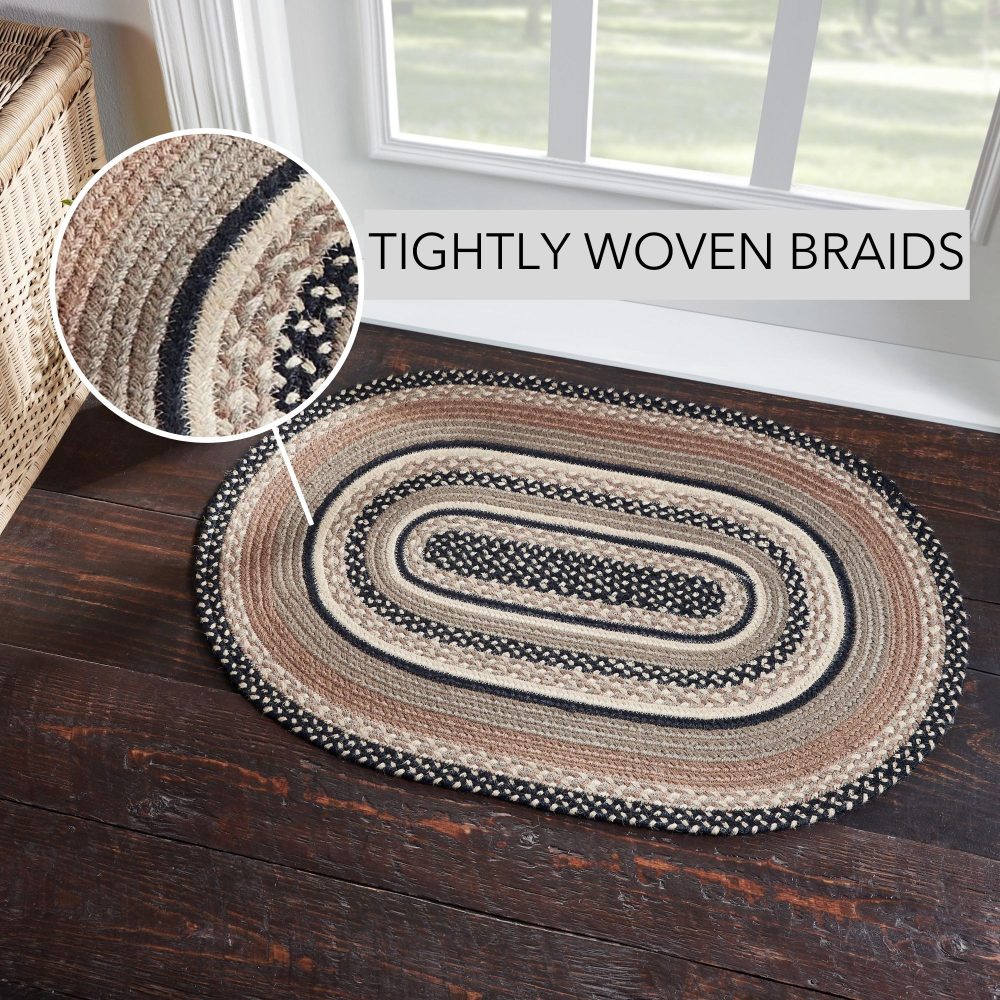 TIGHTLY WOVEN BRAIDS