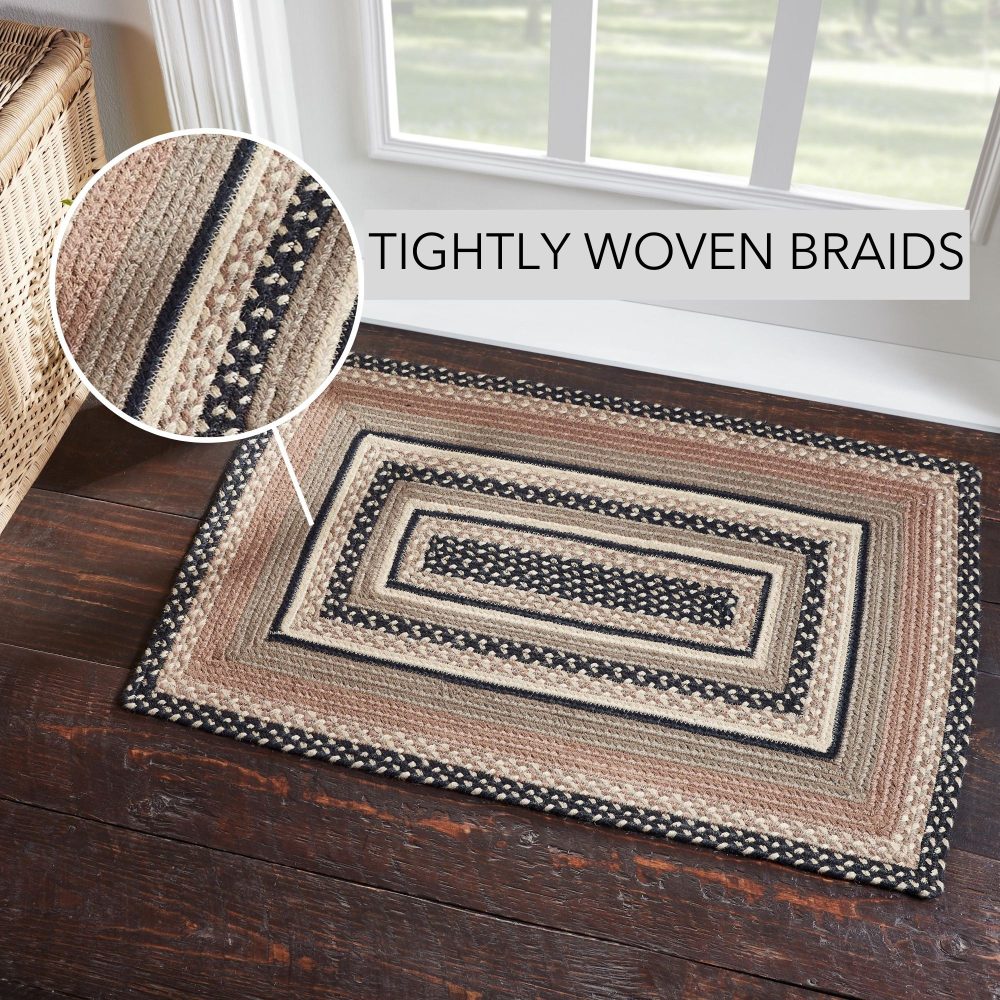 TIGHTLY WOVEN BRAIDS