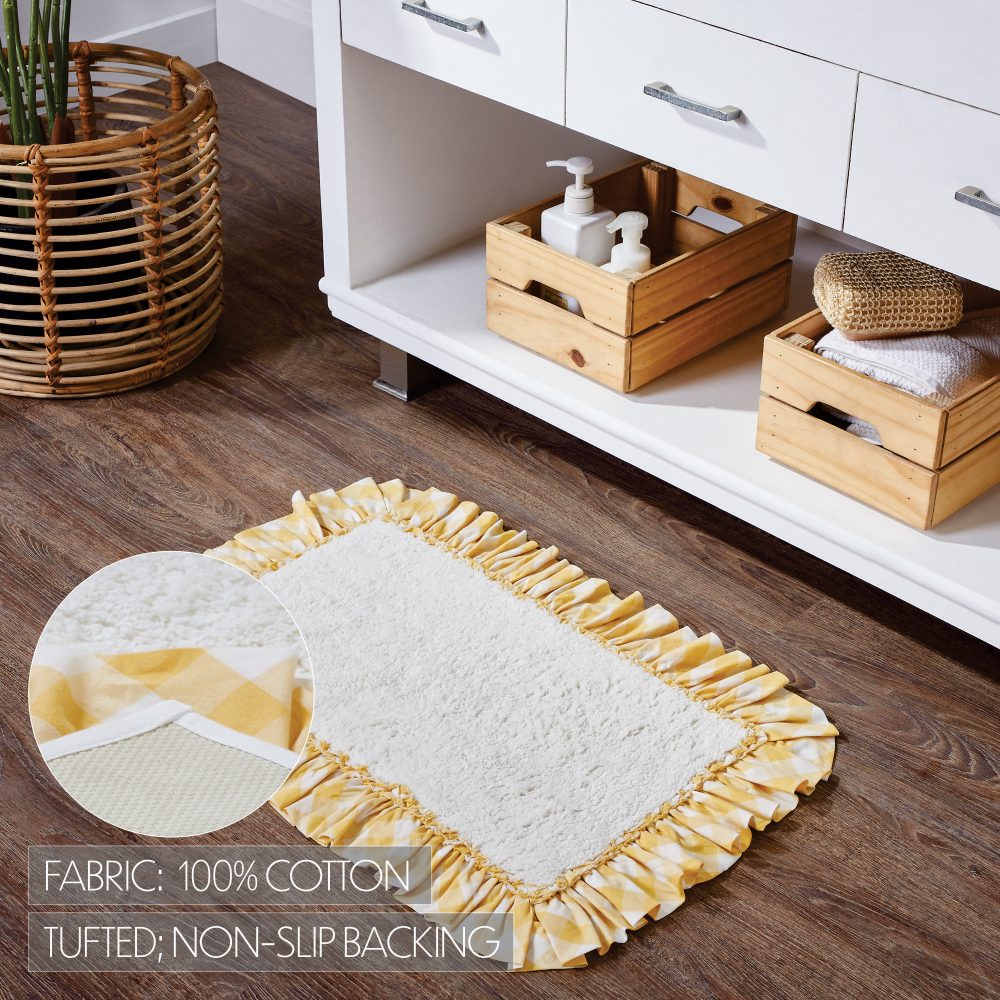 FABRIC: 100% COTTON
TUFTED; NON-SLIP BACKING