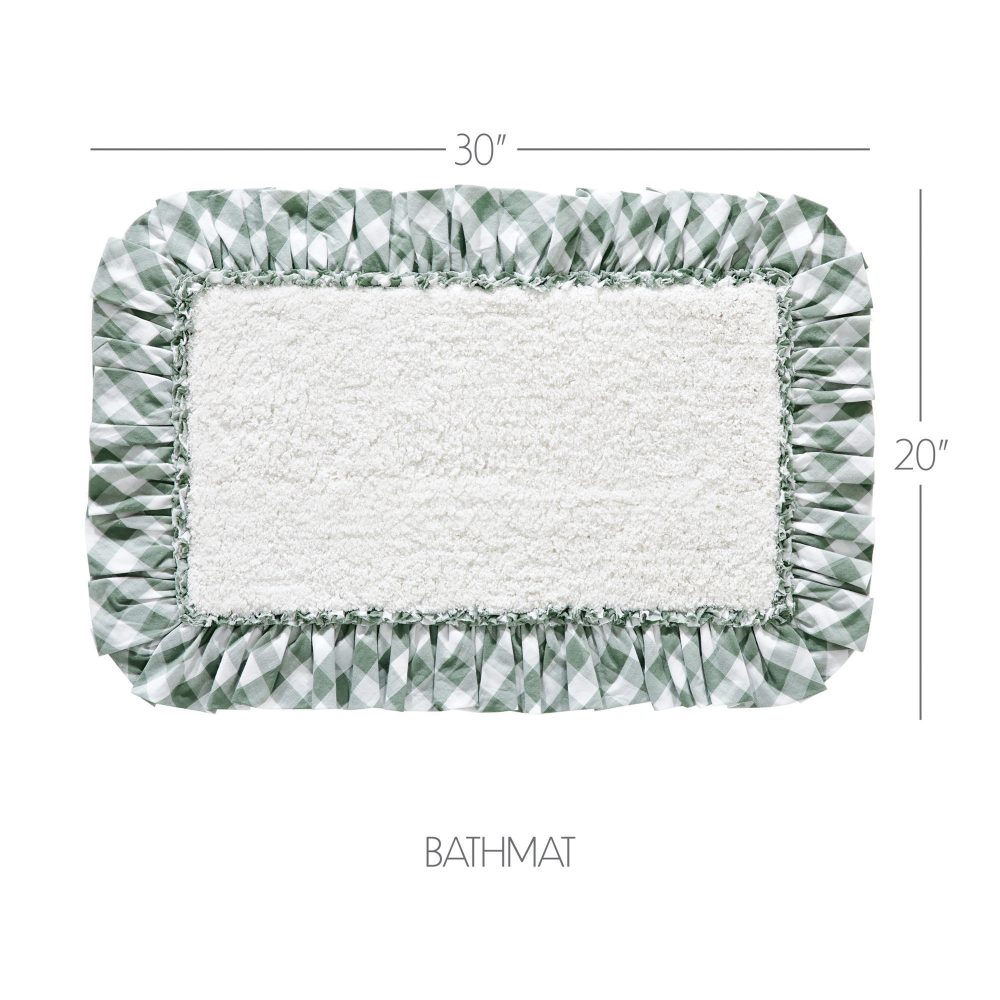 30″

20″

BATHMAT