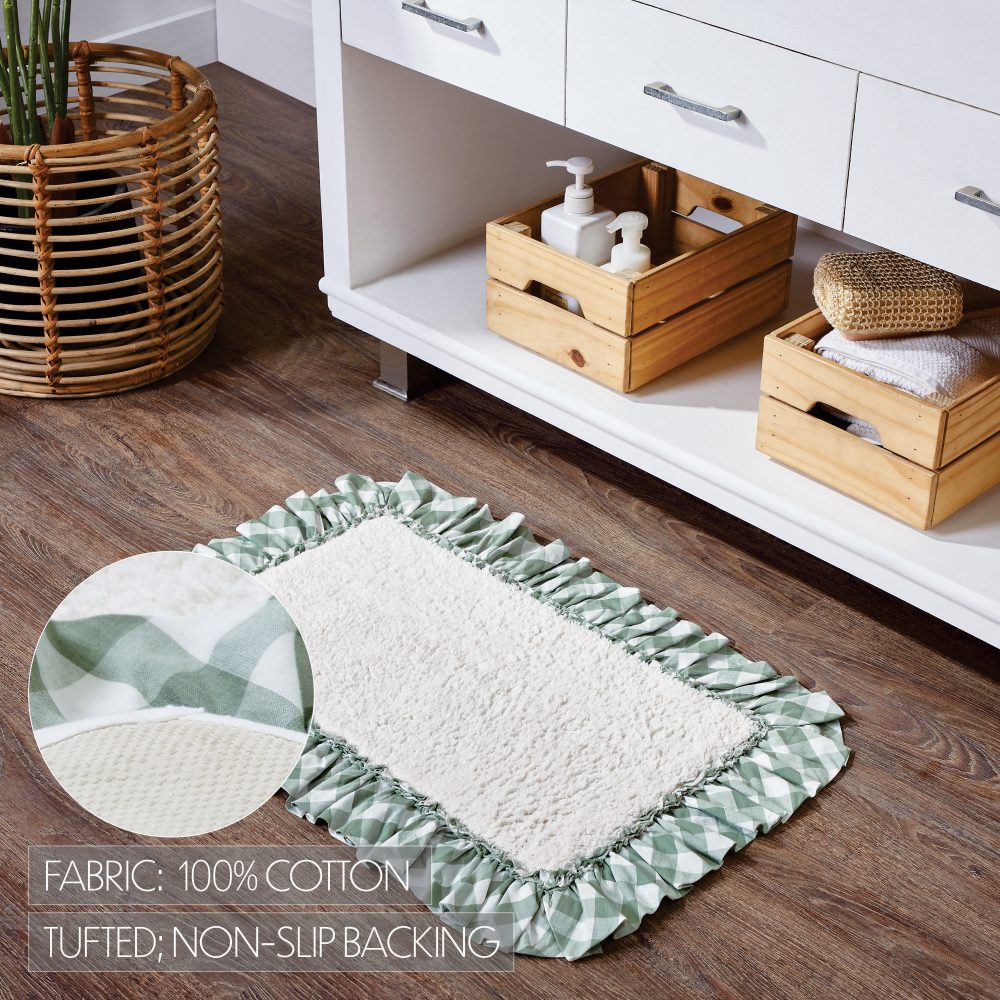 FABRIC: 100% COTTON
TUFTED; NON-SLIP BACKING