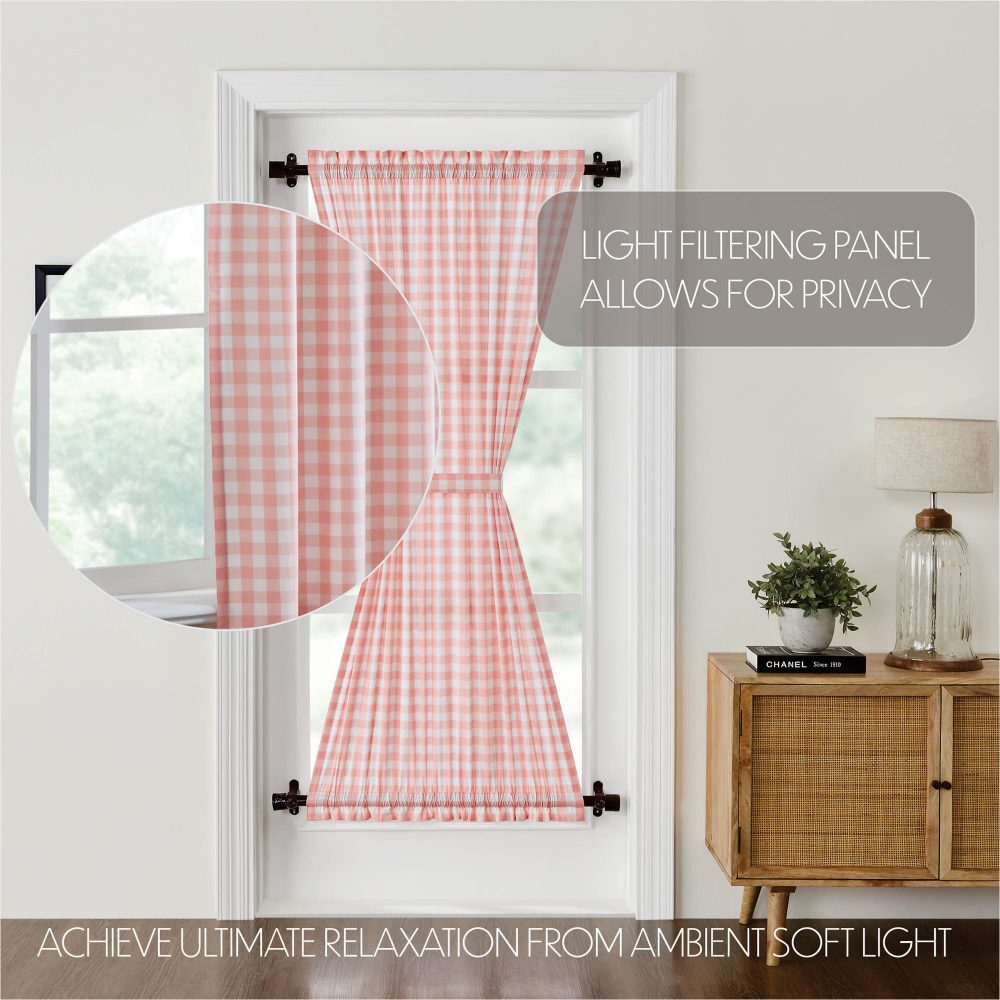 LIGHT FILTERING PANEL ALLOWS FOR PRIVACY

CHANEL Since 1910

ACHIEVE ULTIMATE RELAXATION FROM AMBIENT SOFT LIGHT