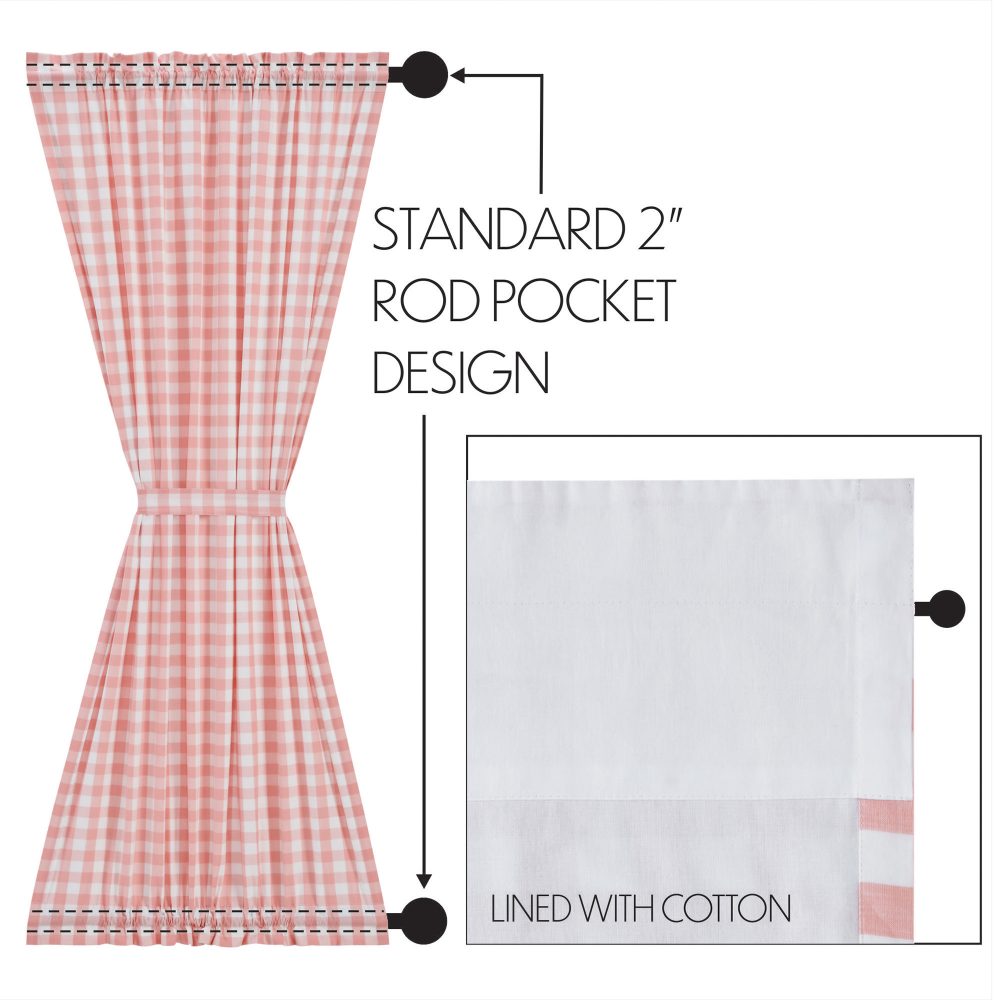 STANDARD 2"
ROD POCKET
DESIGN

LINED WITH COTTON