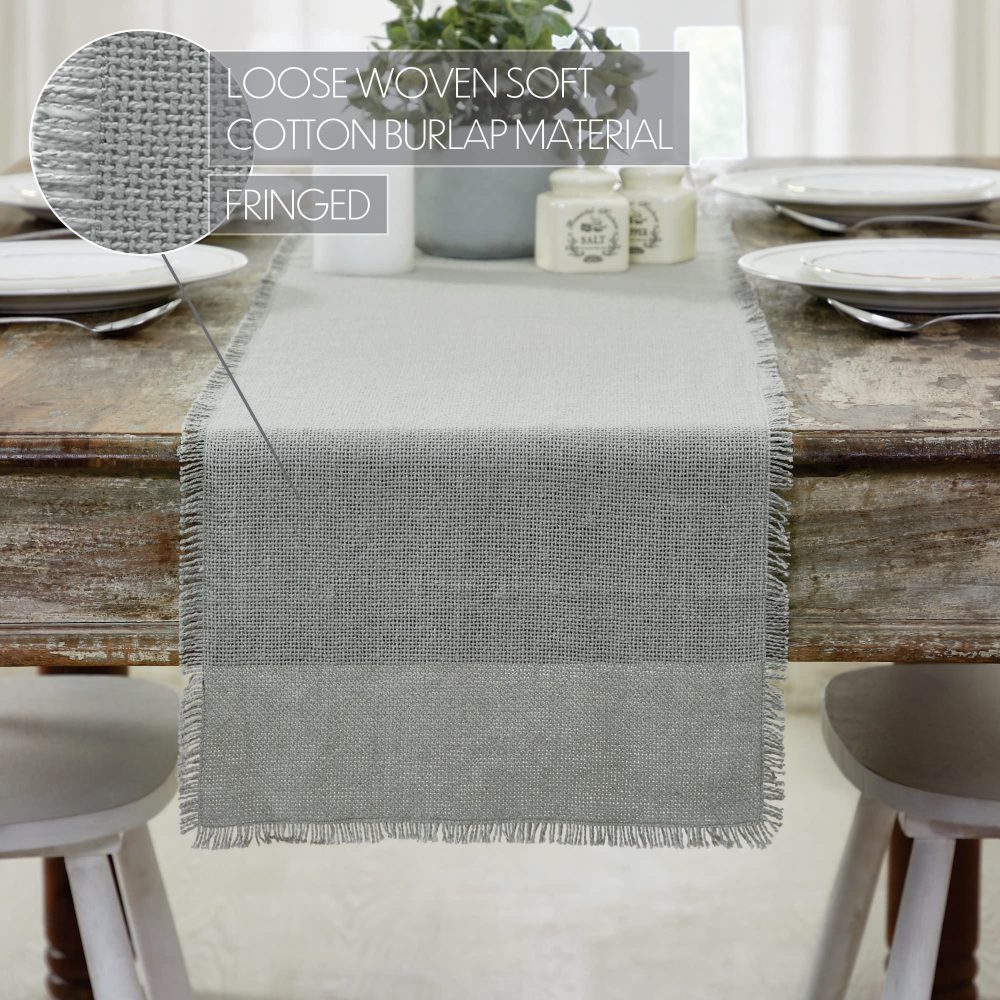 LOOSE WOVEN SOFT
COTTON BURLAP MATERIAL

FRINGED

SALT