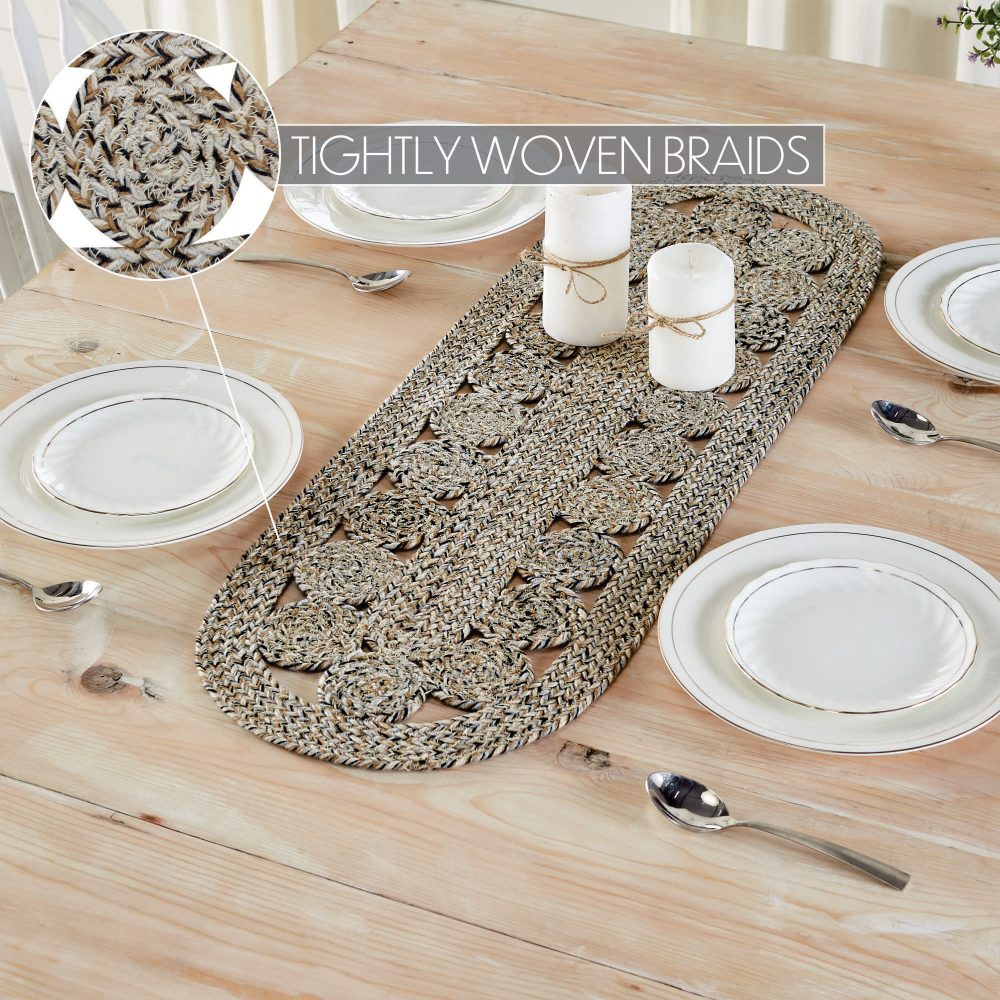 TIGHTLY WOVEN BRAIDS