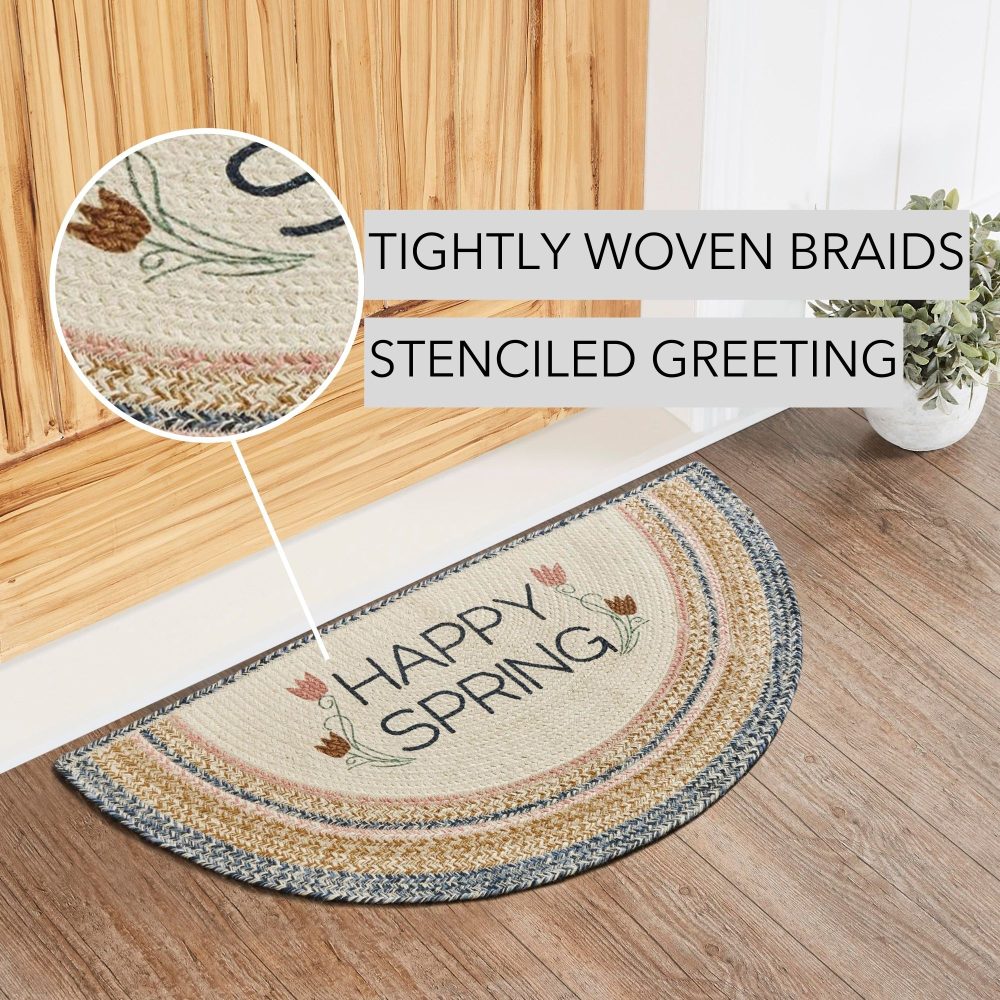 TIGHTLY WOVEN BRAIDS
STENCILED GREETING

HAPPY SPRING