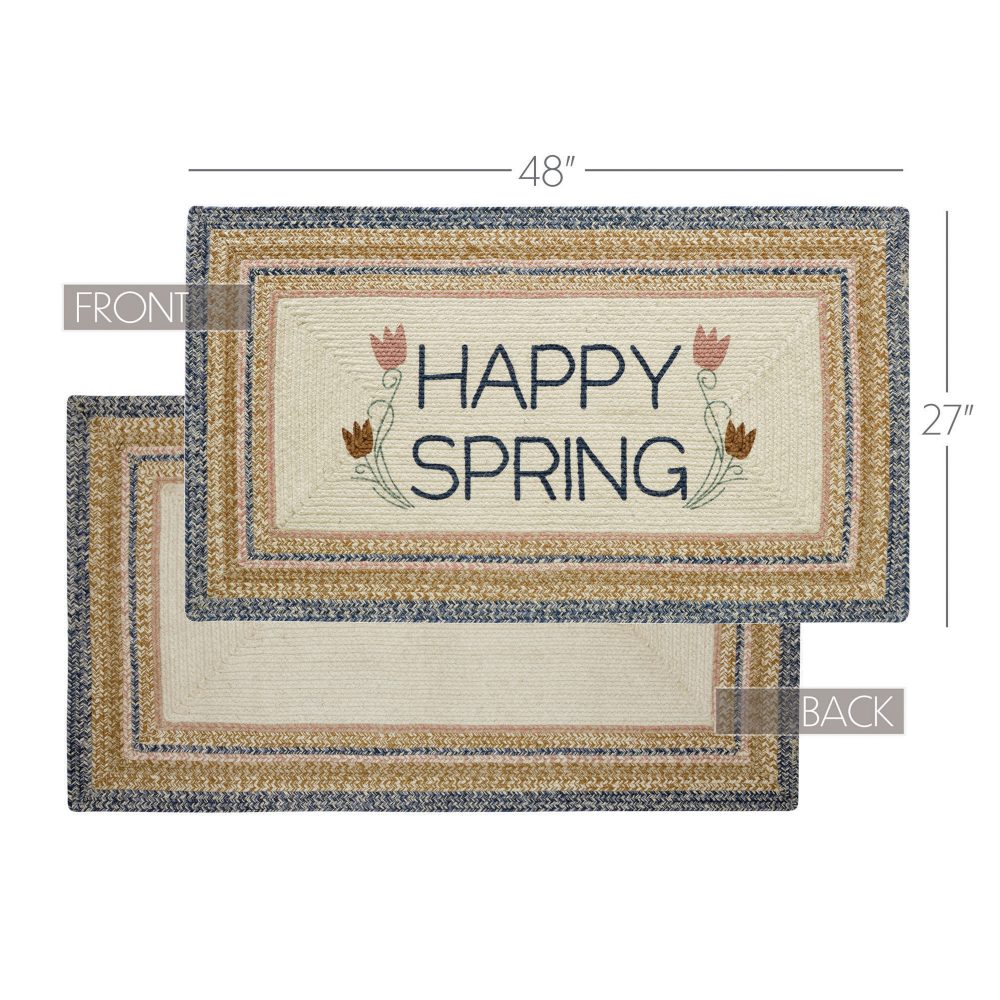 48"

FRONT

HAPPY SPRING

27"

BACK