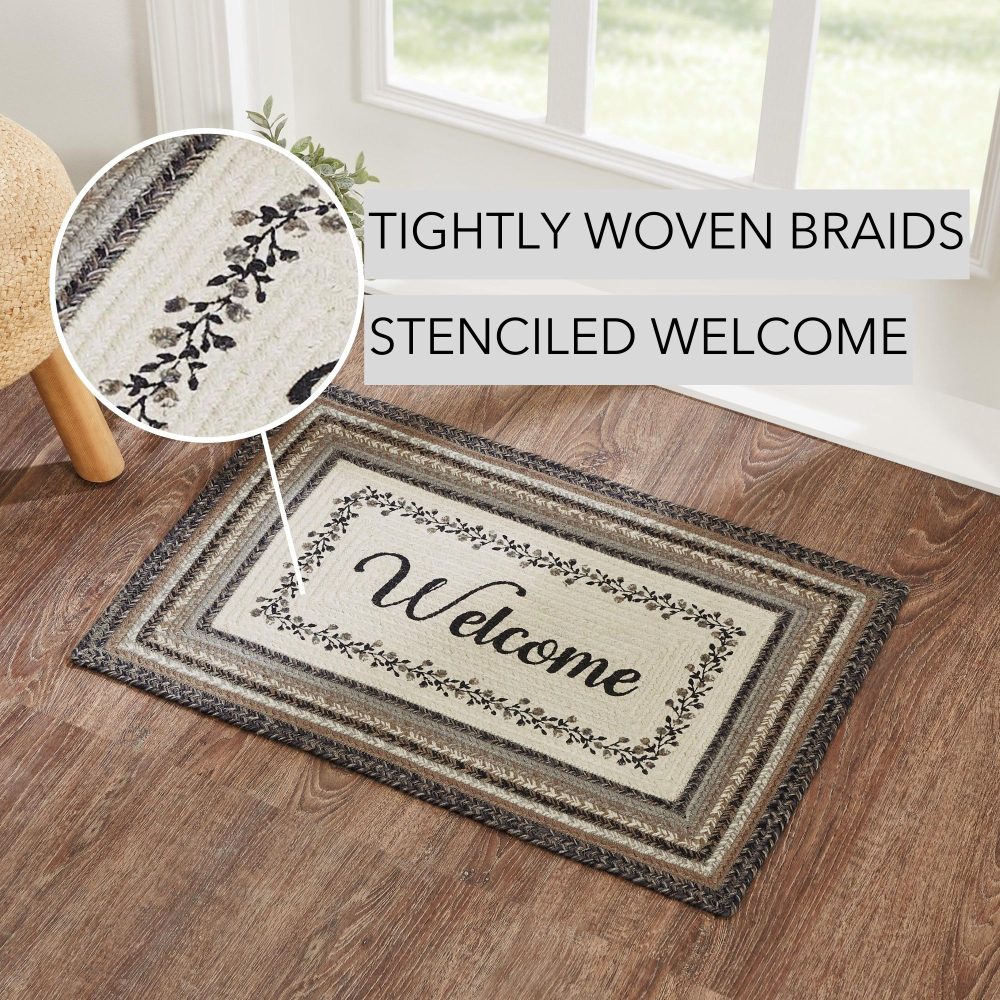 TIGHTLY WOVEN BRAIDS

STENCILED WELCOME

Welcome