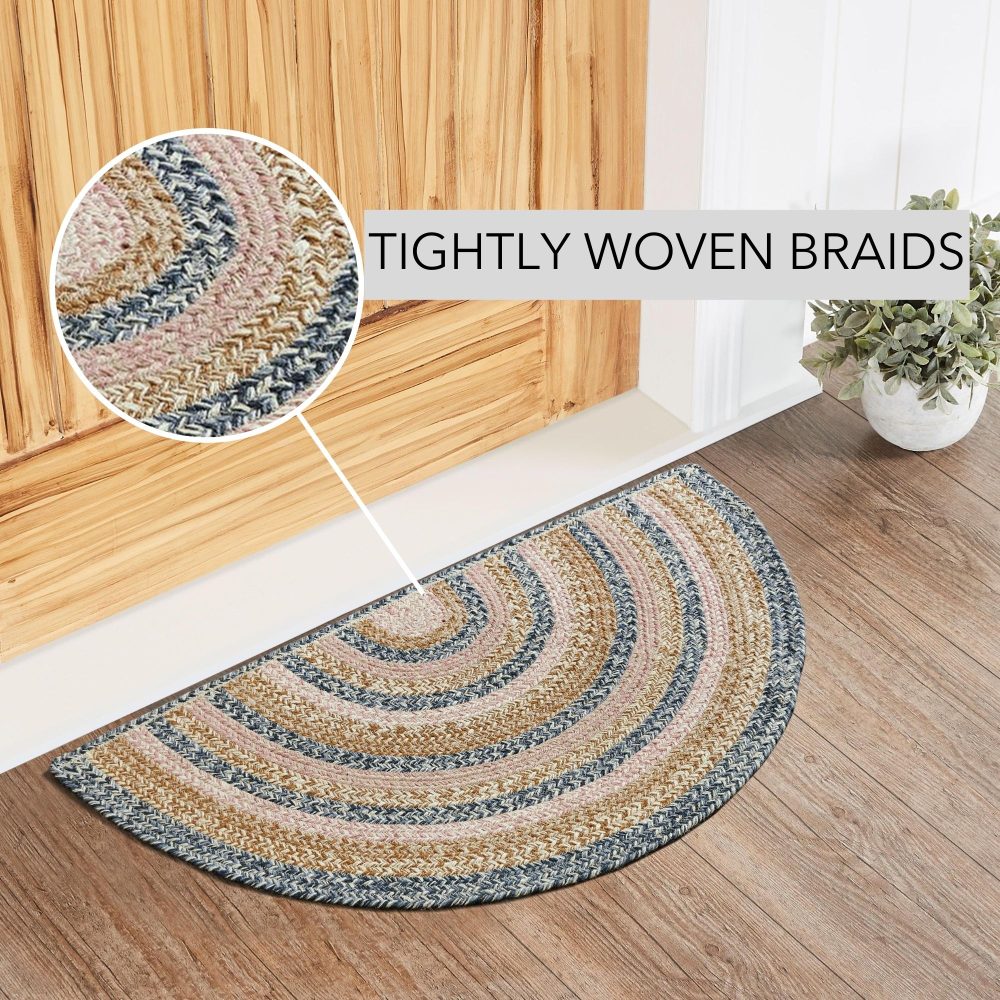 TIGHTLY WOVEN BRAIDS