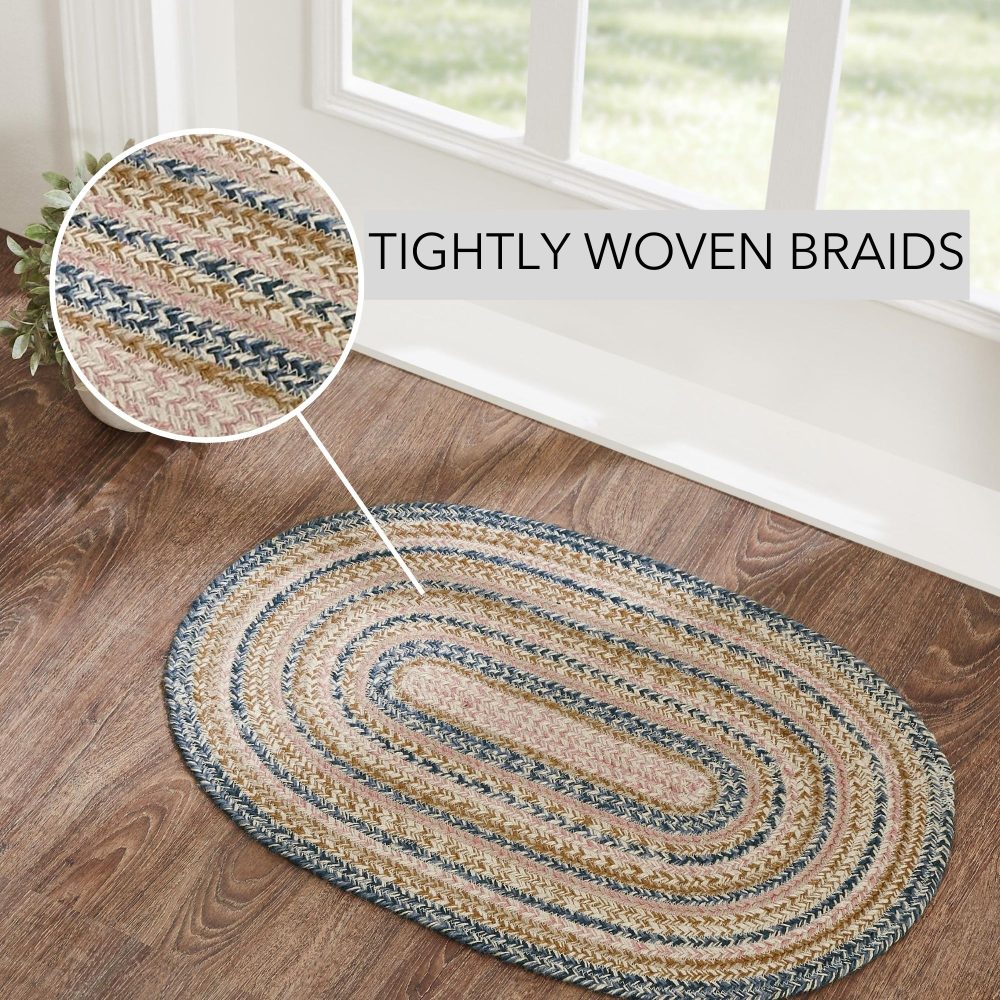 TIGHTLY WOVEN BRAIDS