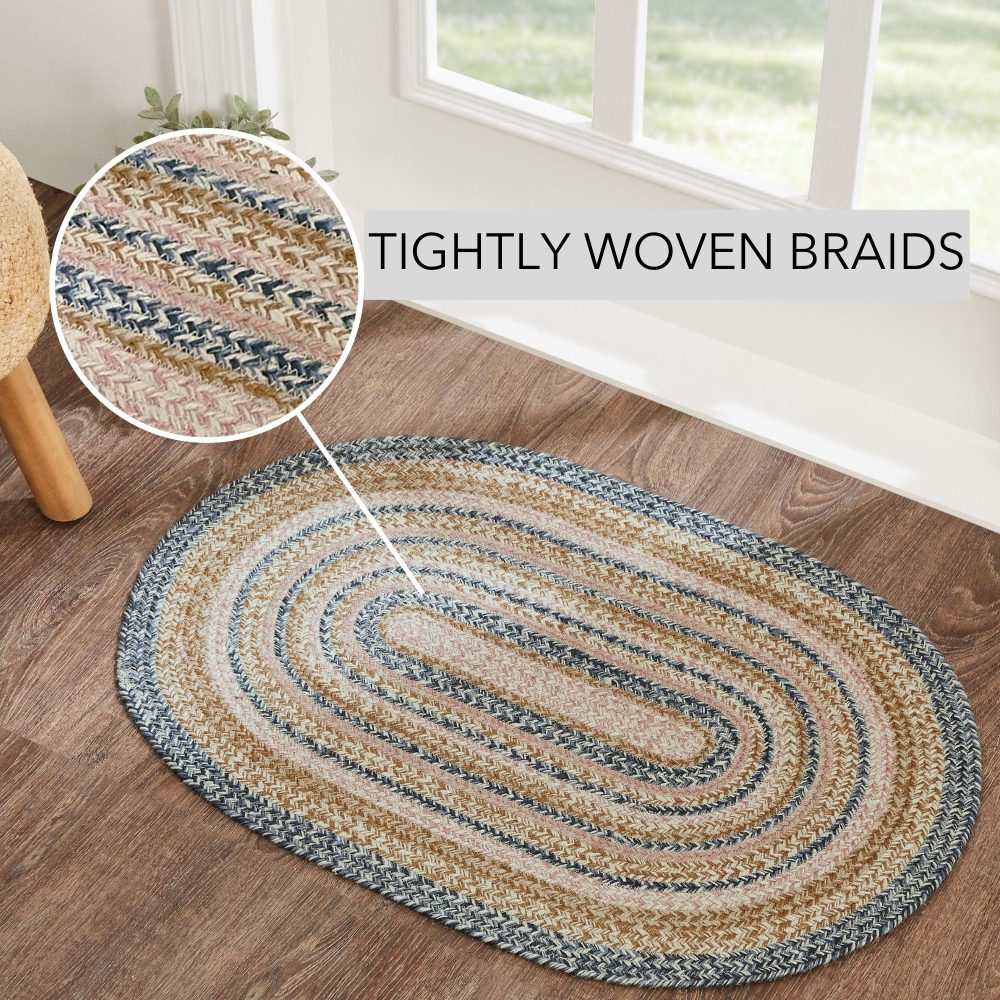 TIGHTLY WOVEN BRAIDS