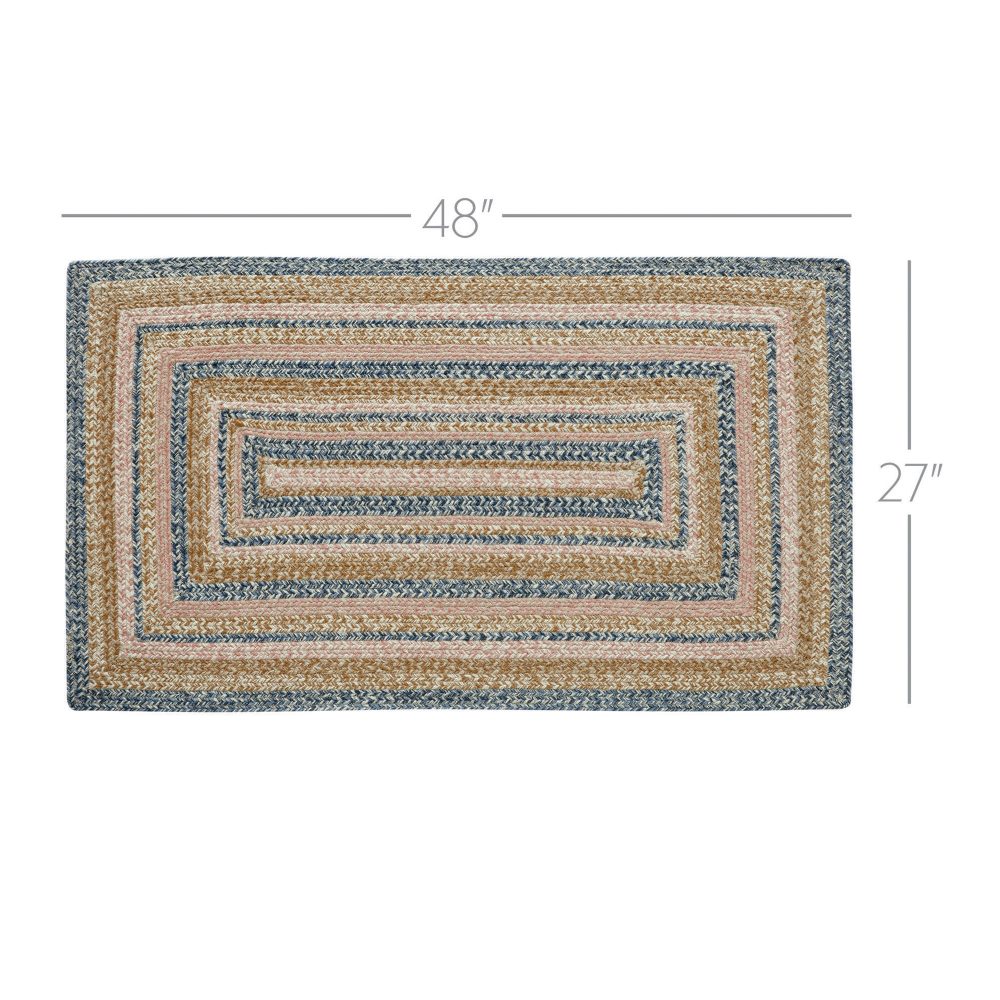 48"

27"