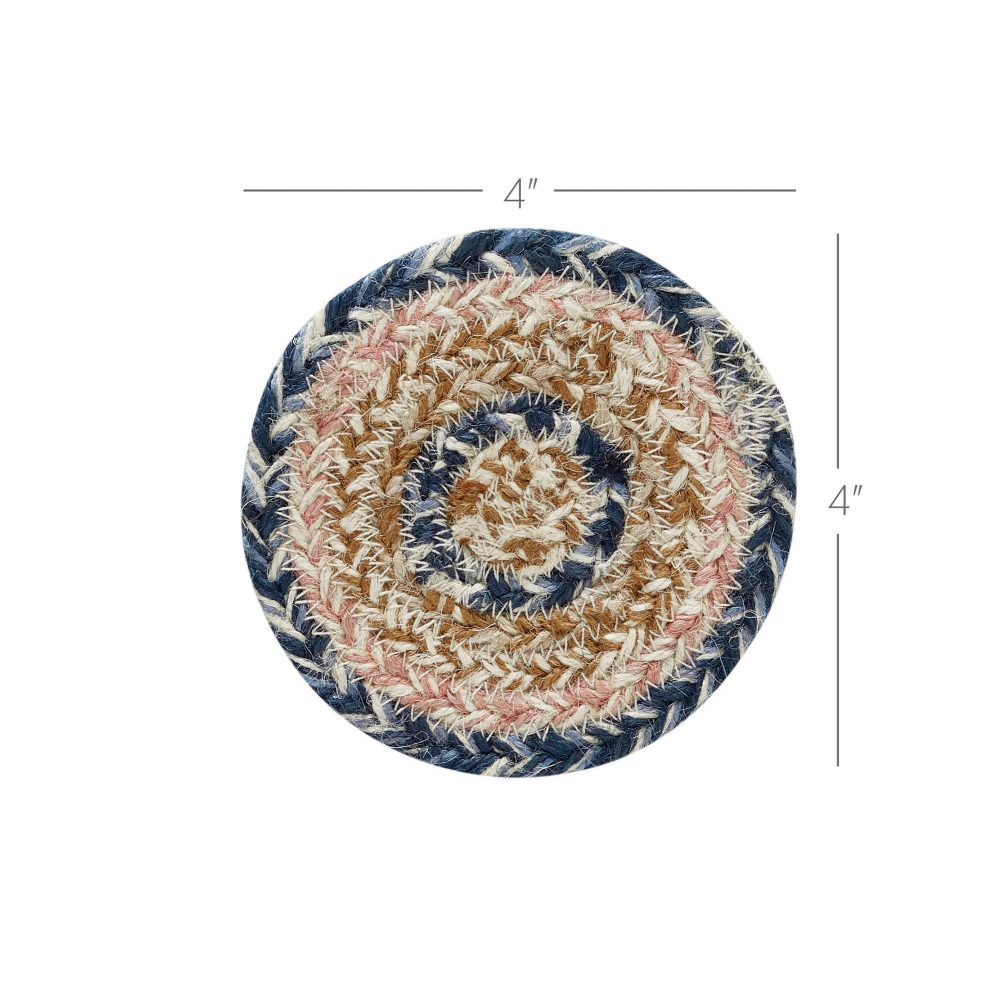 4″

4″