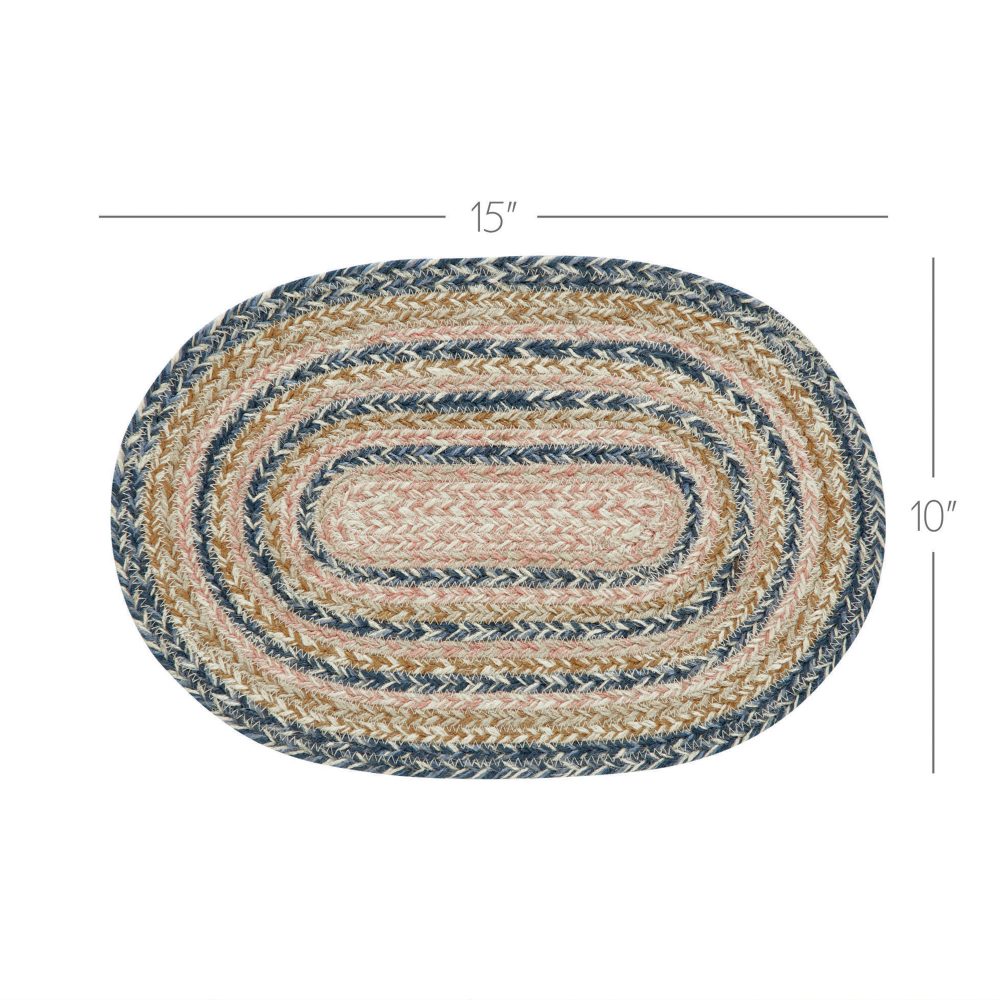 15″

10″