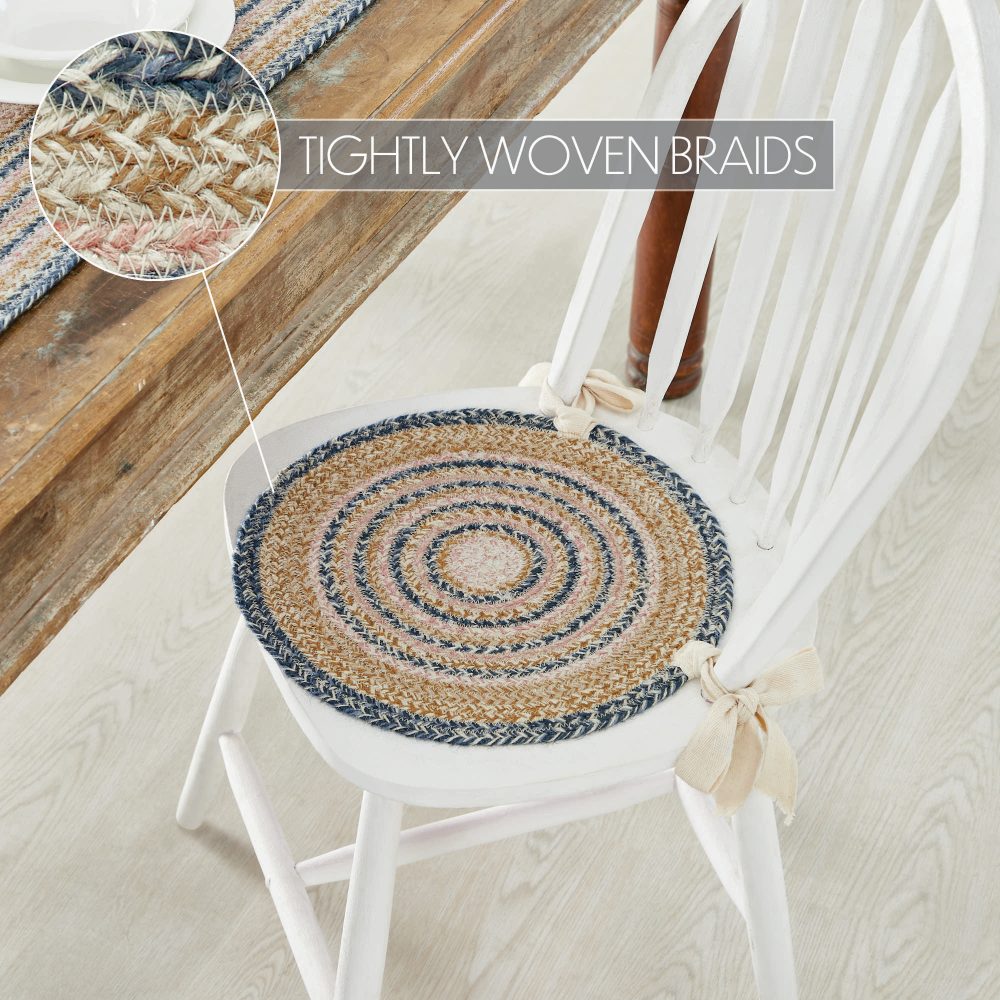 TIGHTLY WOVEN BRAIDS