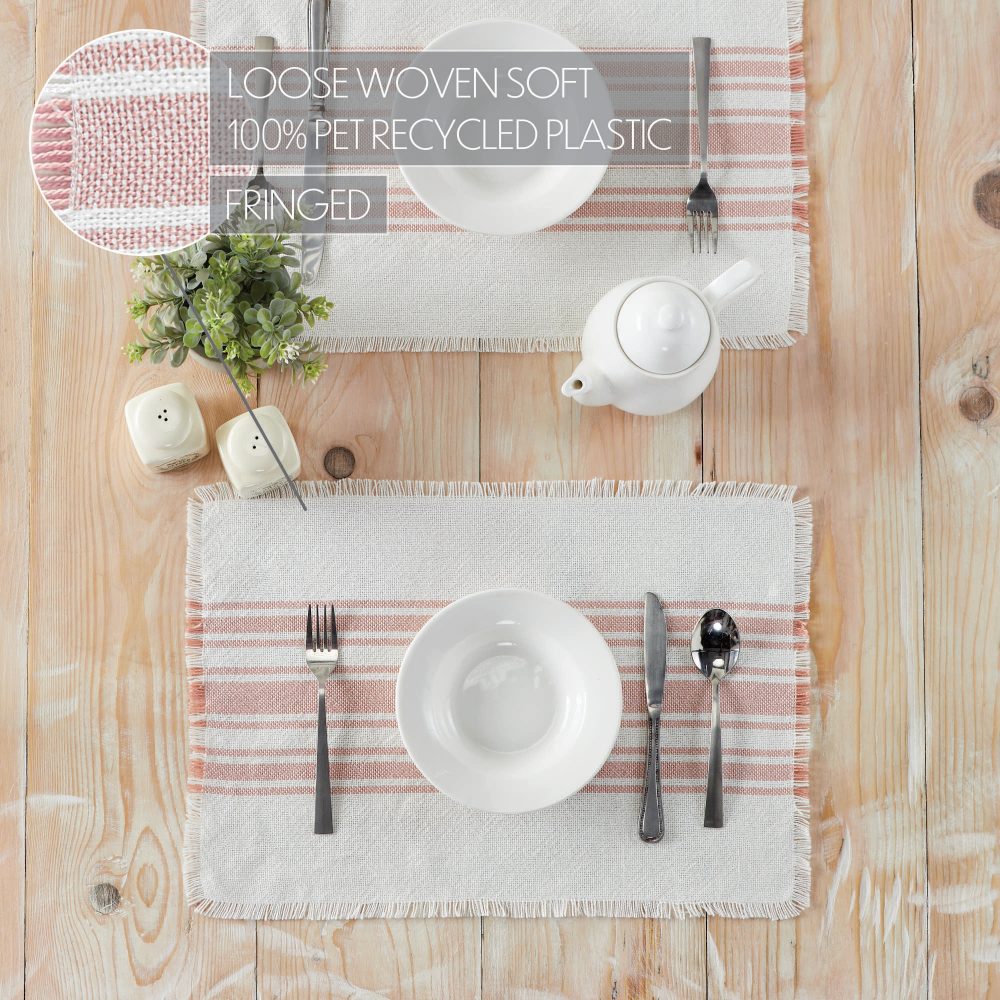 LOOSE WOVEN SOFT
100% PET RECYCLED PLASTIC
FRINGED