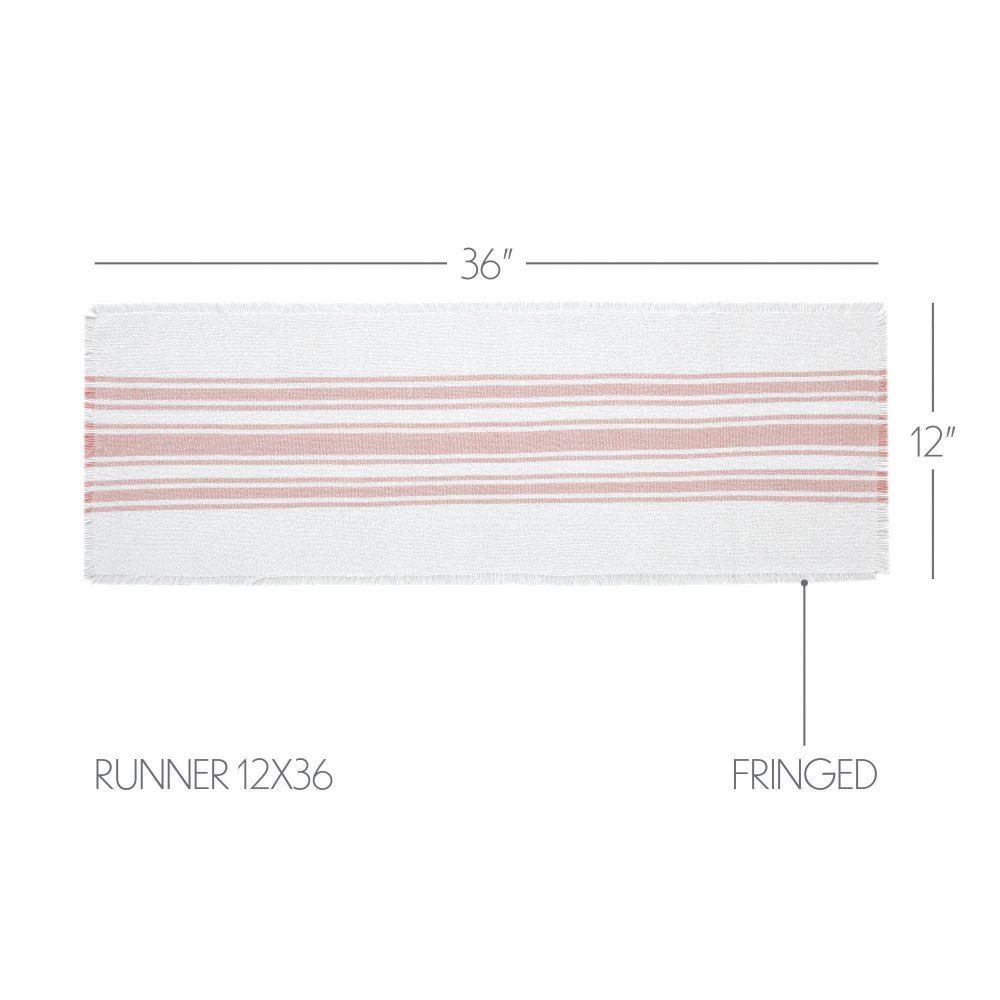 36"

12"

RUNNER 12X36

FRINGED