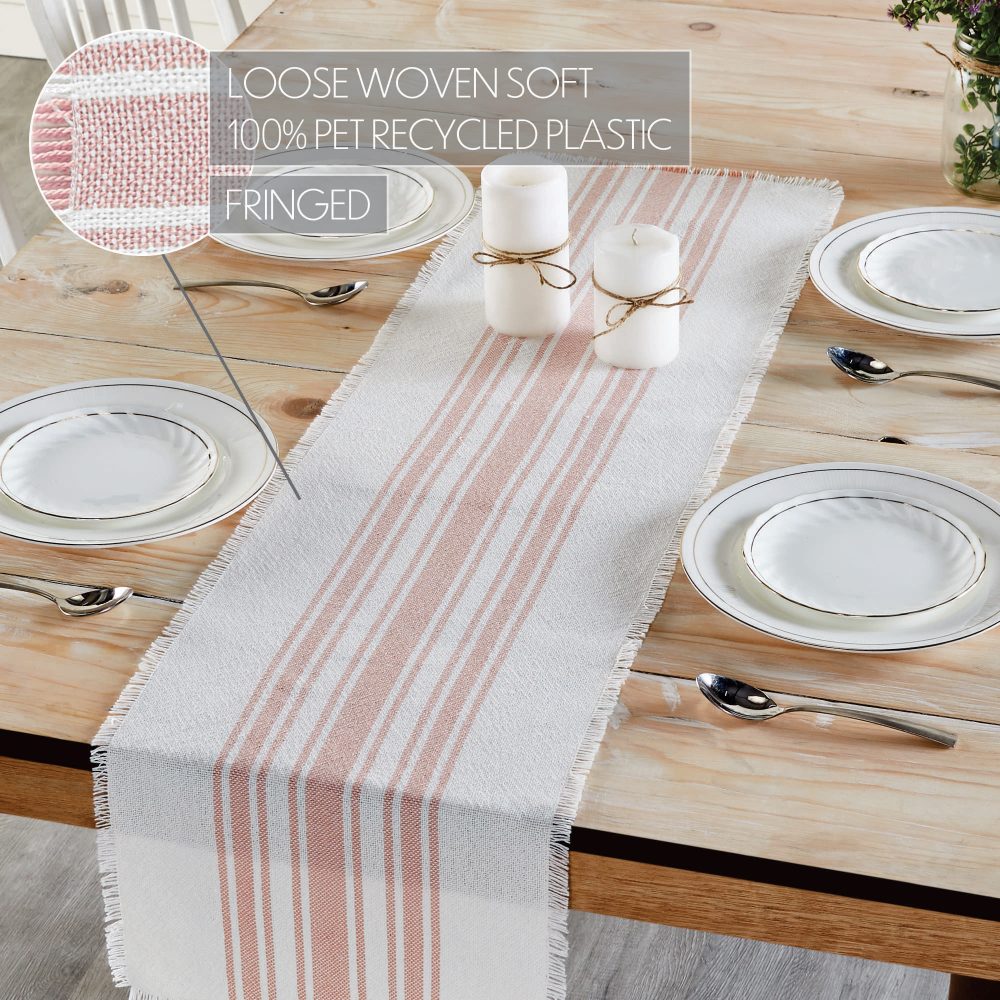 LOOSE WOVEN SOFT
100% PET RECYCLED PLASTIC

FRINGED