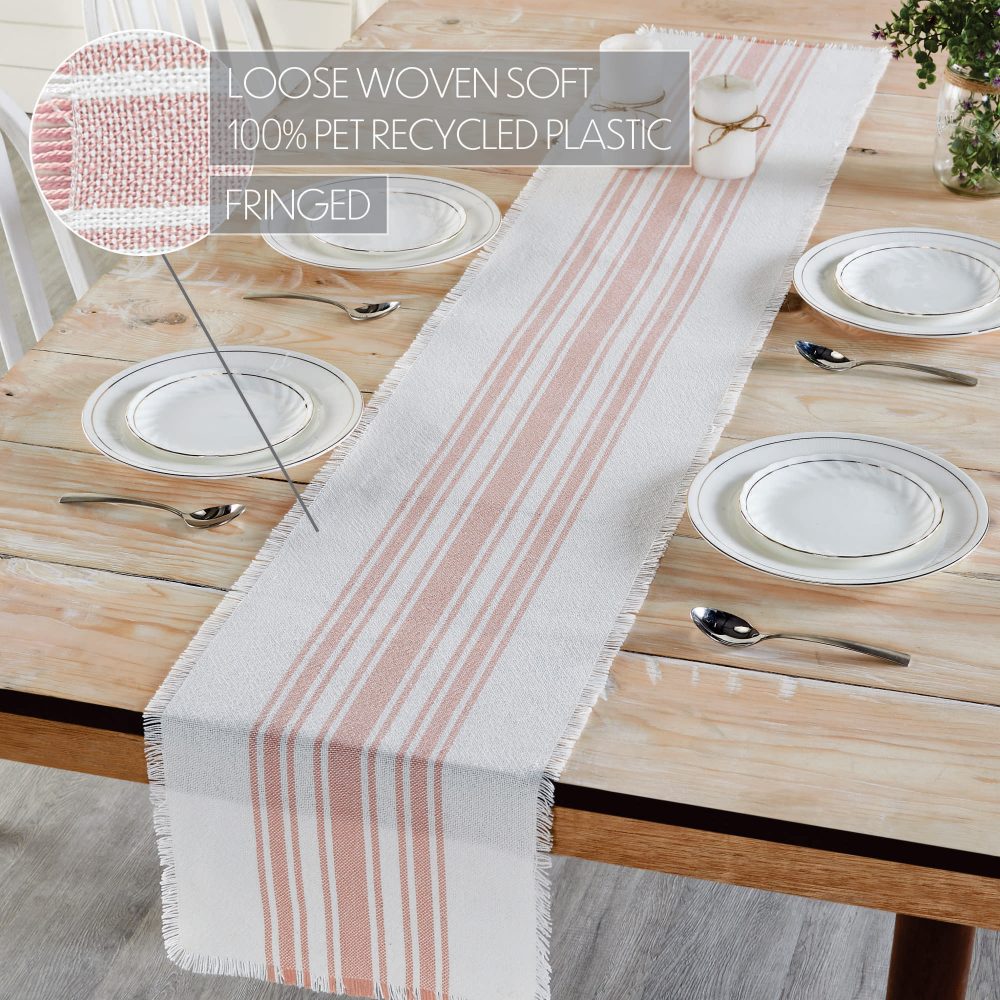 LOOSE WOVEN SOFT
100% PET RECYCLED PLASTIC

FRINGED